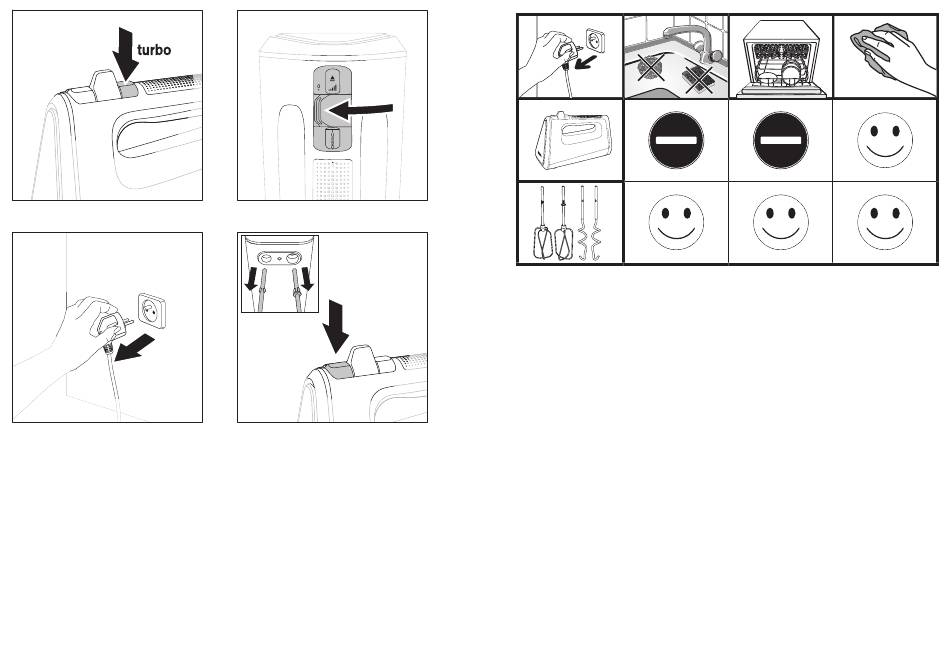 turbo