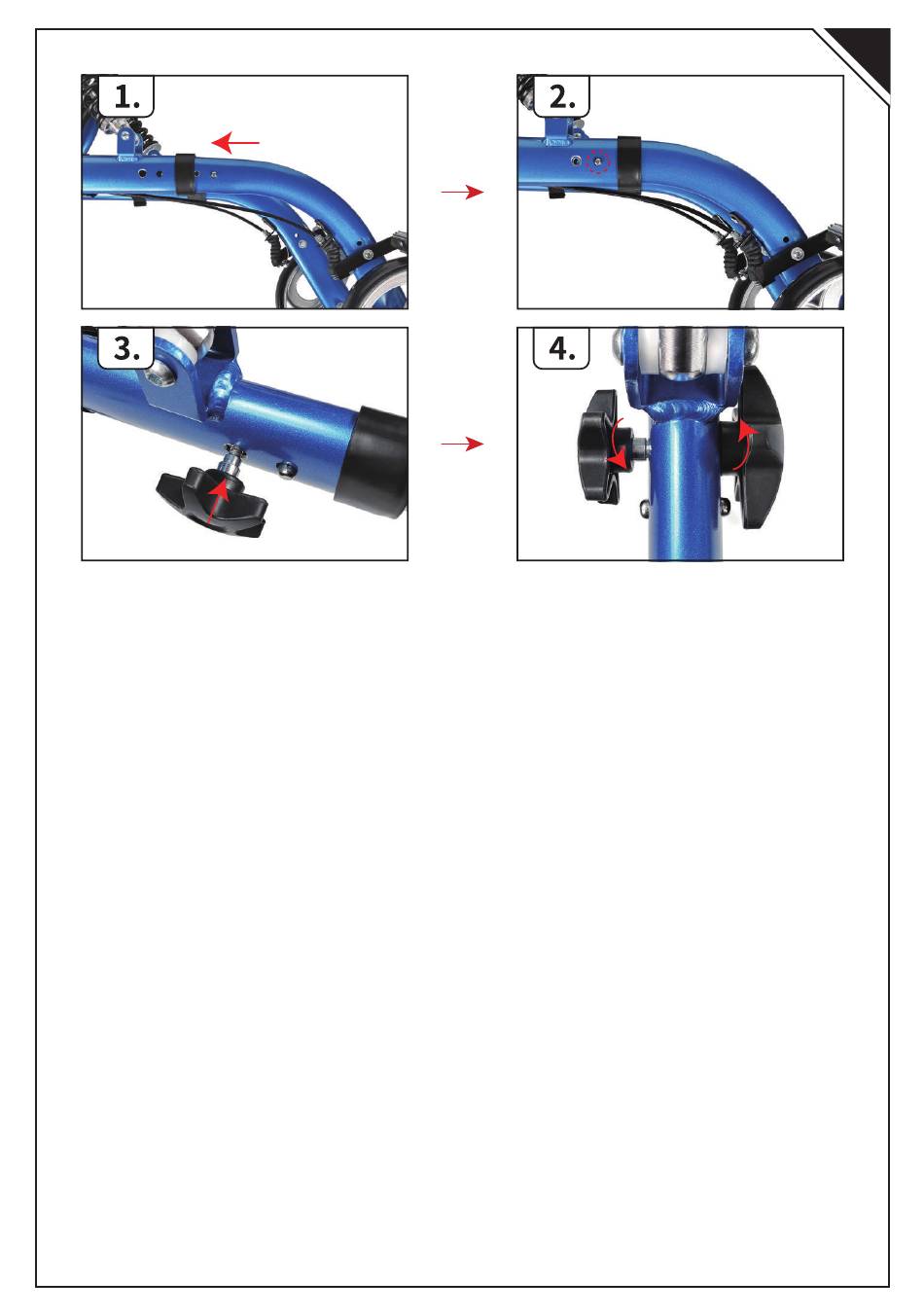 1.

2.

3.

4.