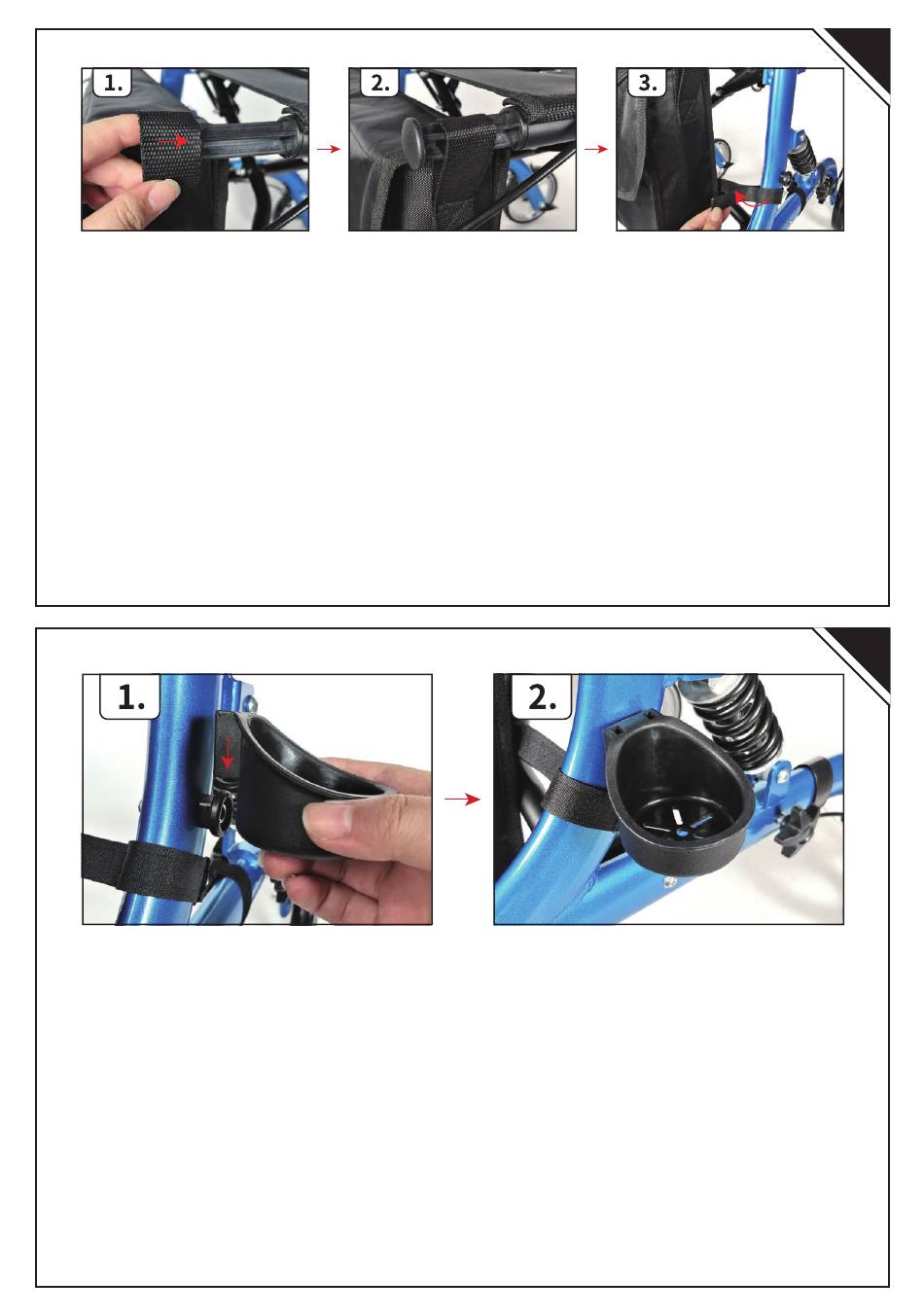 1.

2.

3.

1.

2.