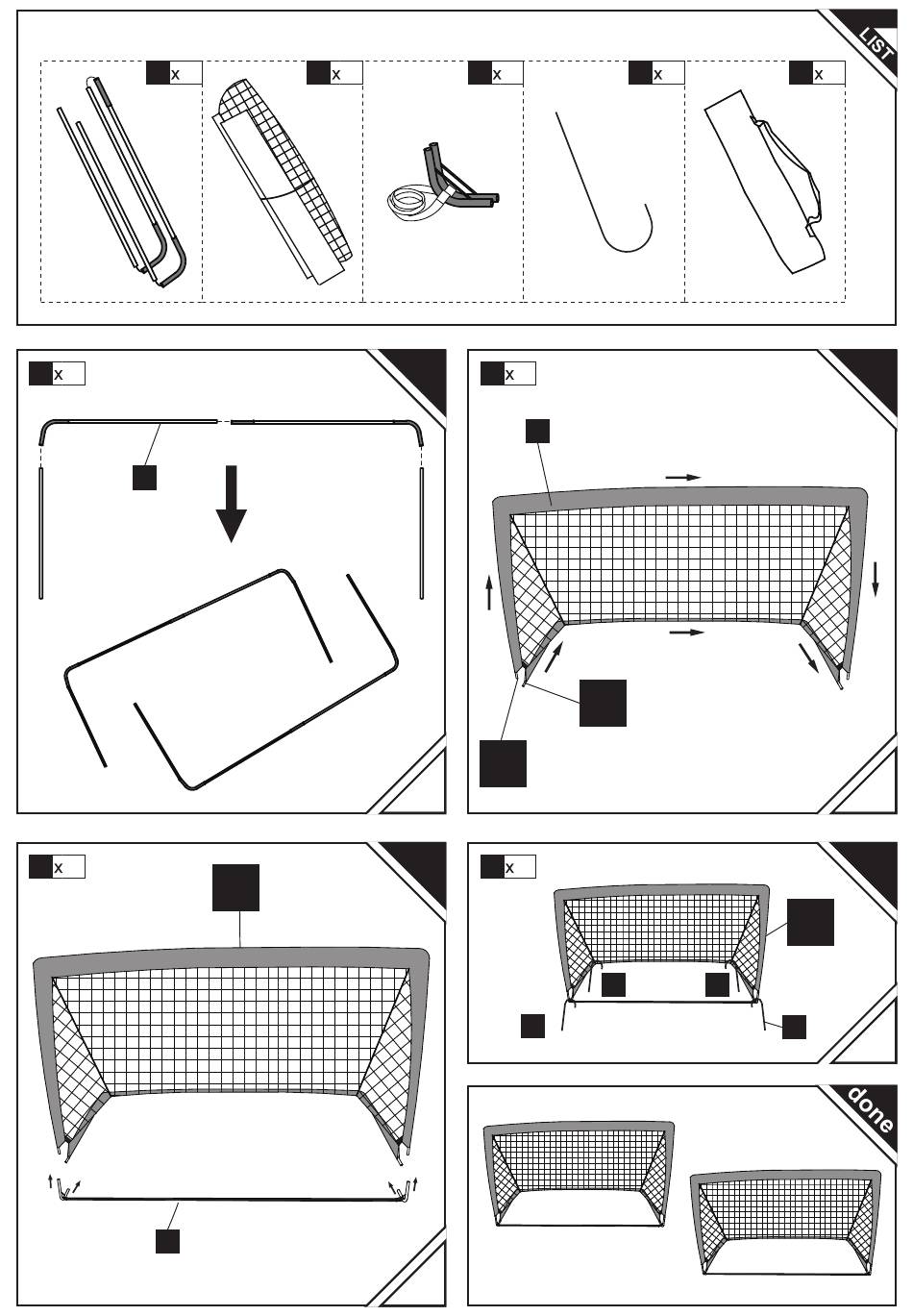 LIST

x

x

x

x

x

x

x

x

x

done