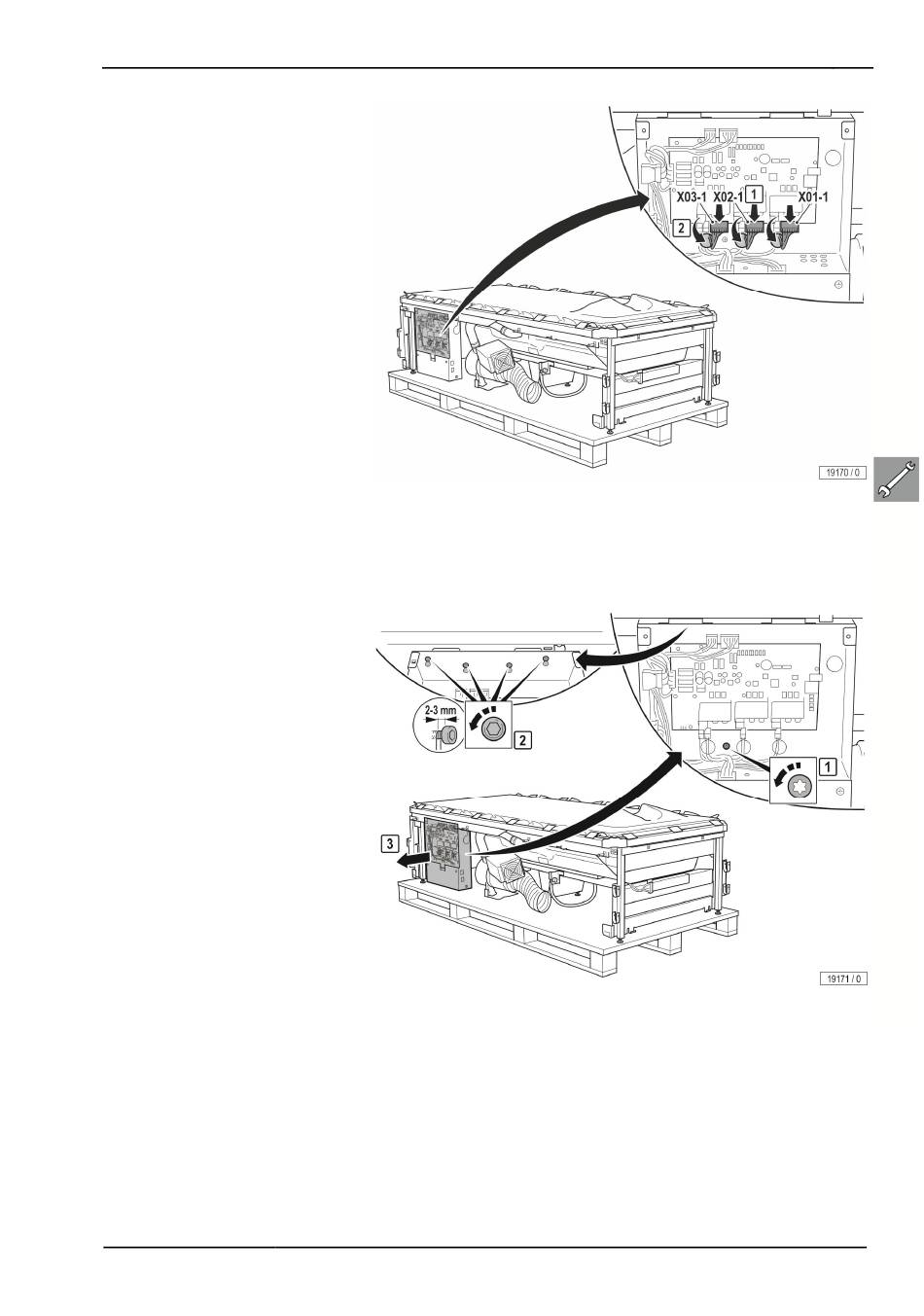 X03-1 X02-1 1 X01-1
2

19170 / 0

2-3 mm
2
1
3

19171 / 0