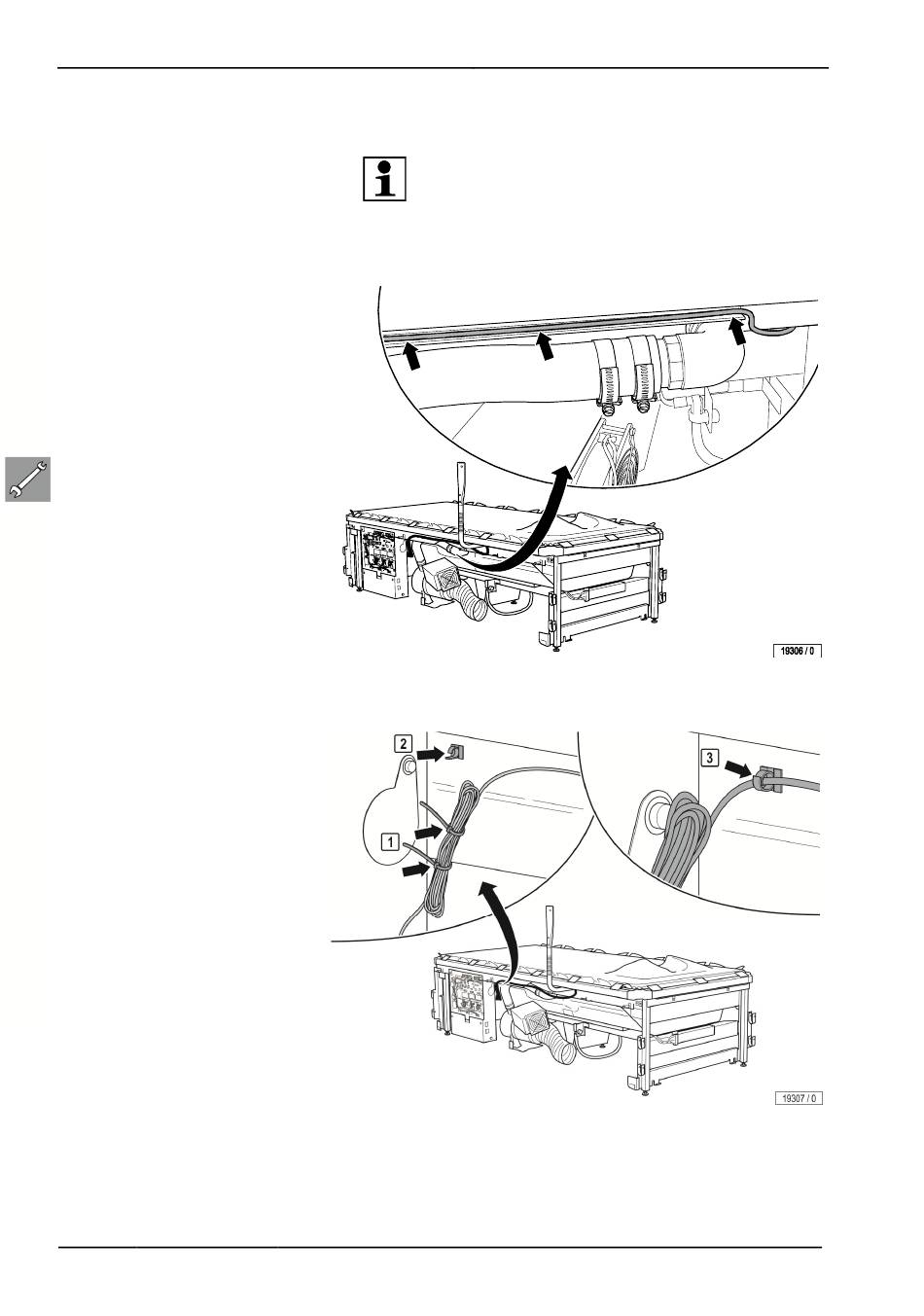 19306 / 0

2

3

1

19307 / 0