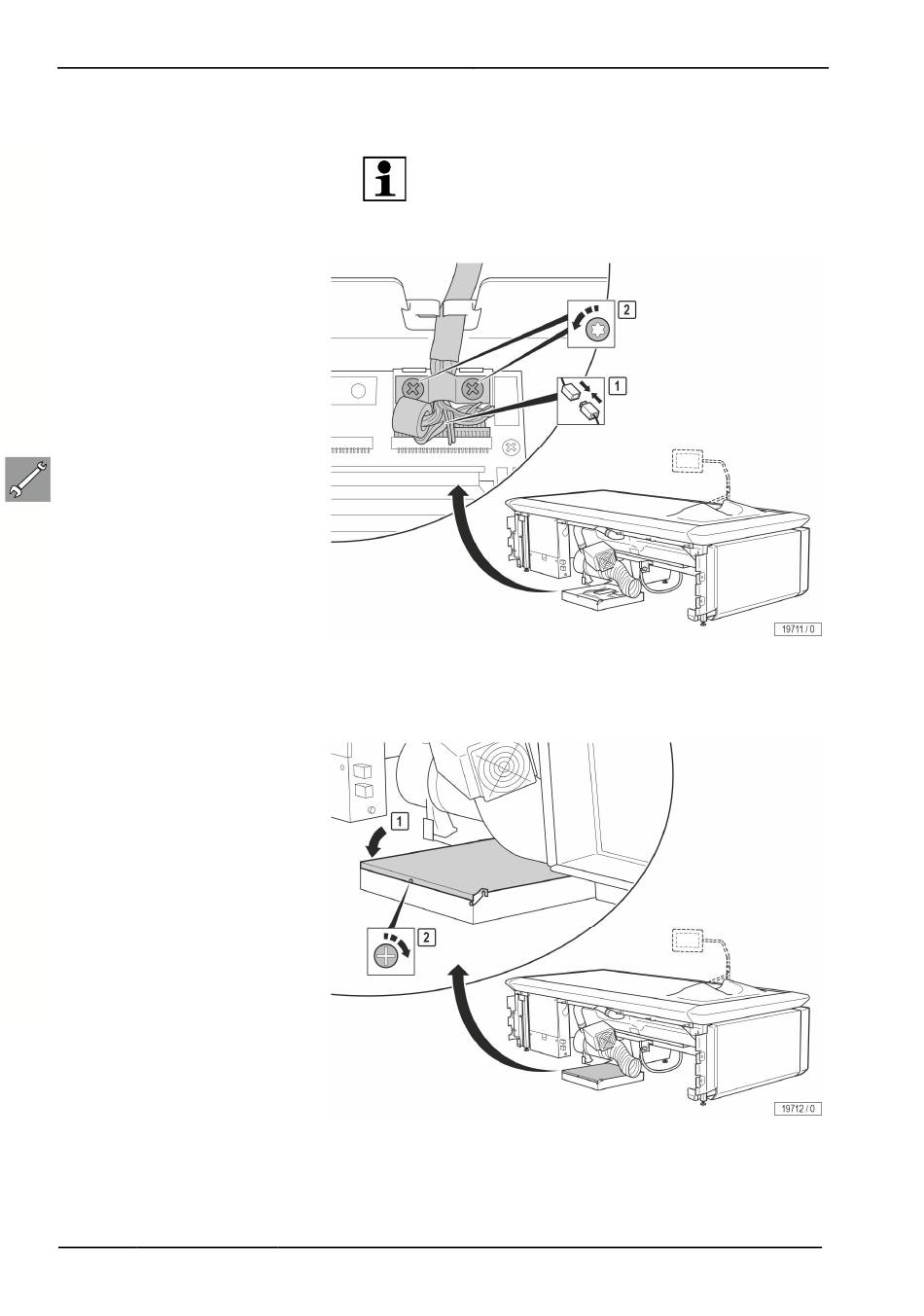 2

1

19711 / 0

1

2

19712 / 0