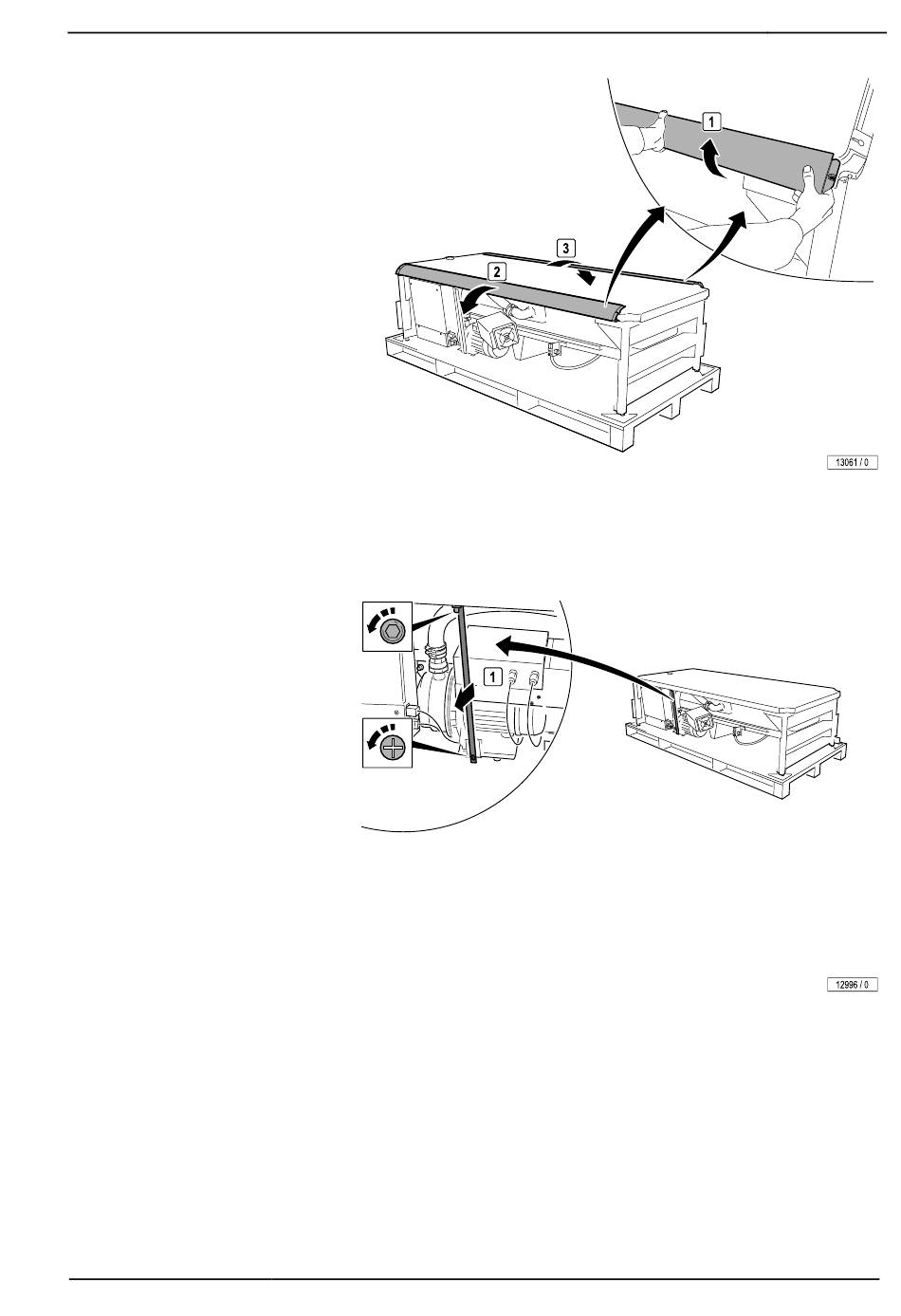 1

3

2

13061 / 0

1

12996 / 0