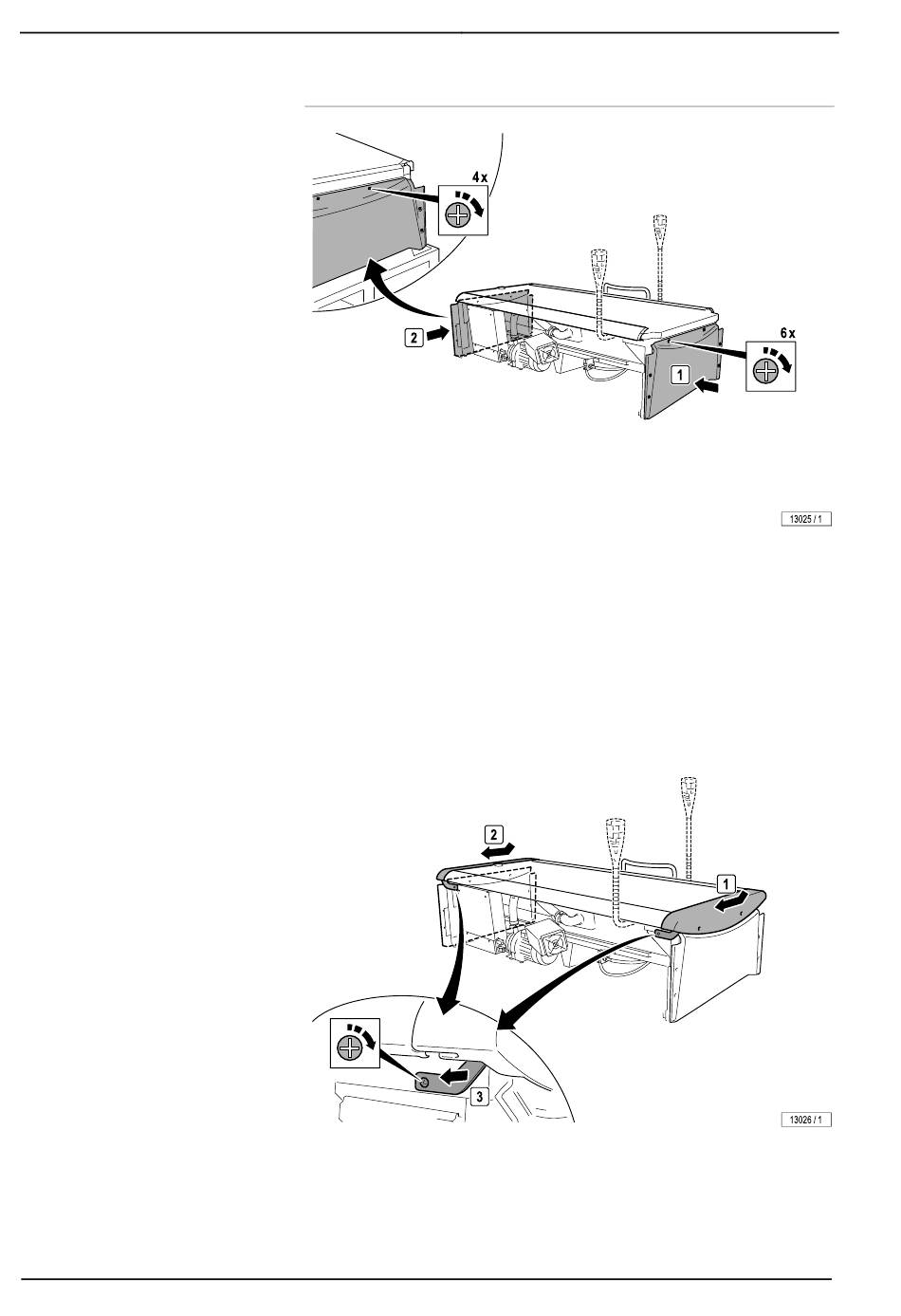 4 x

2

6 x

1

13025 / 1

2

1

3

13026 / 1