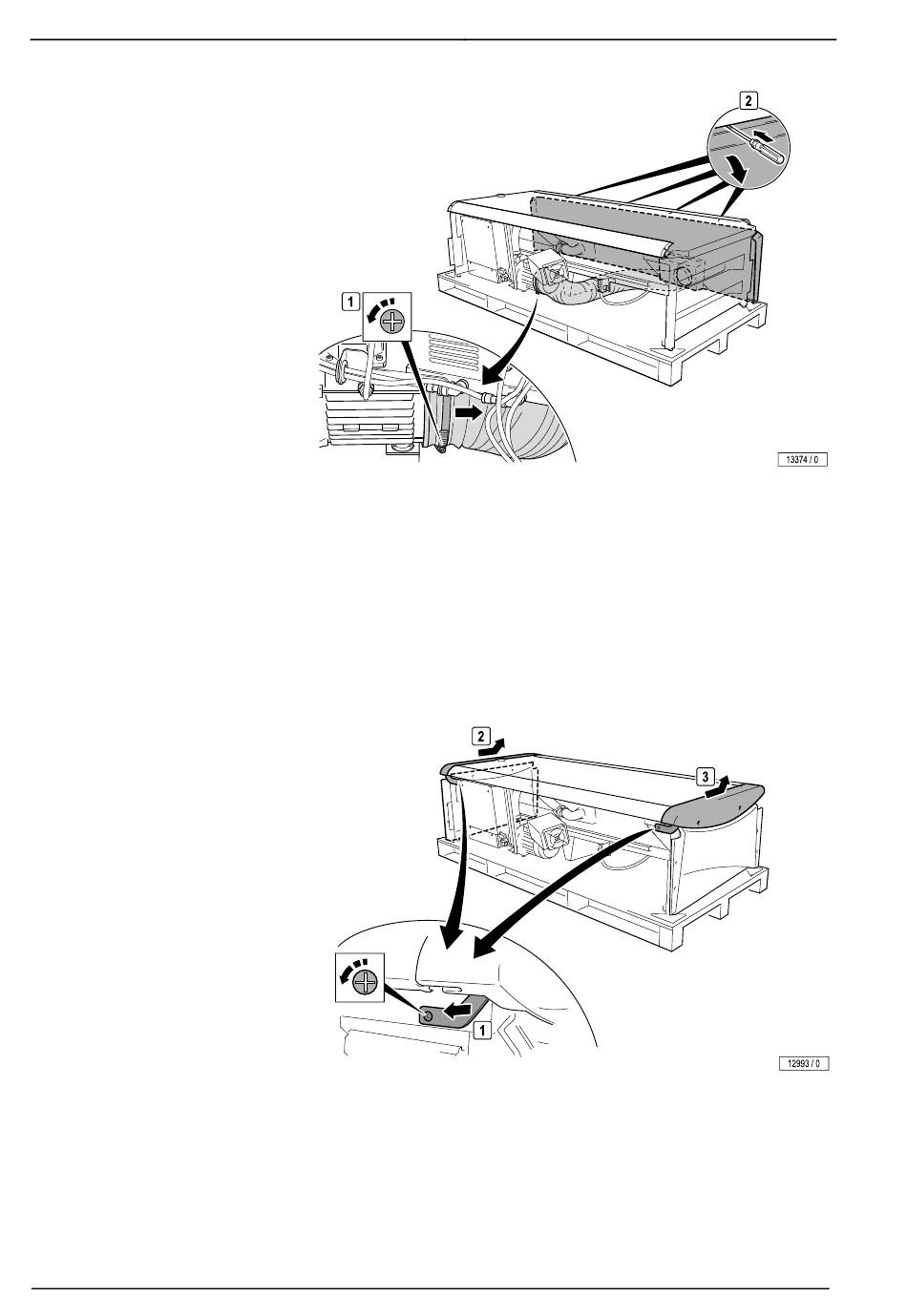 2

1

13374 / 0

2

3

1

12993 / 0