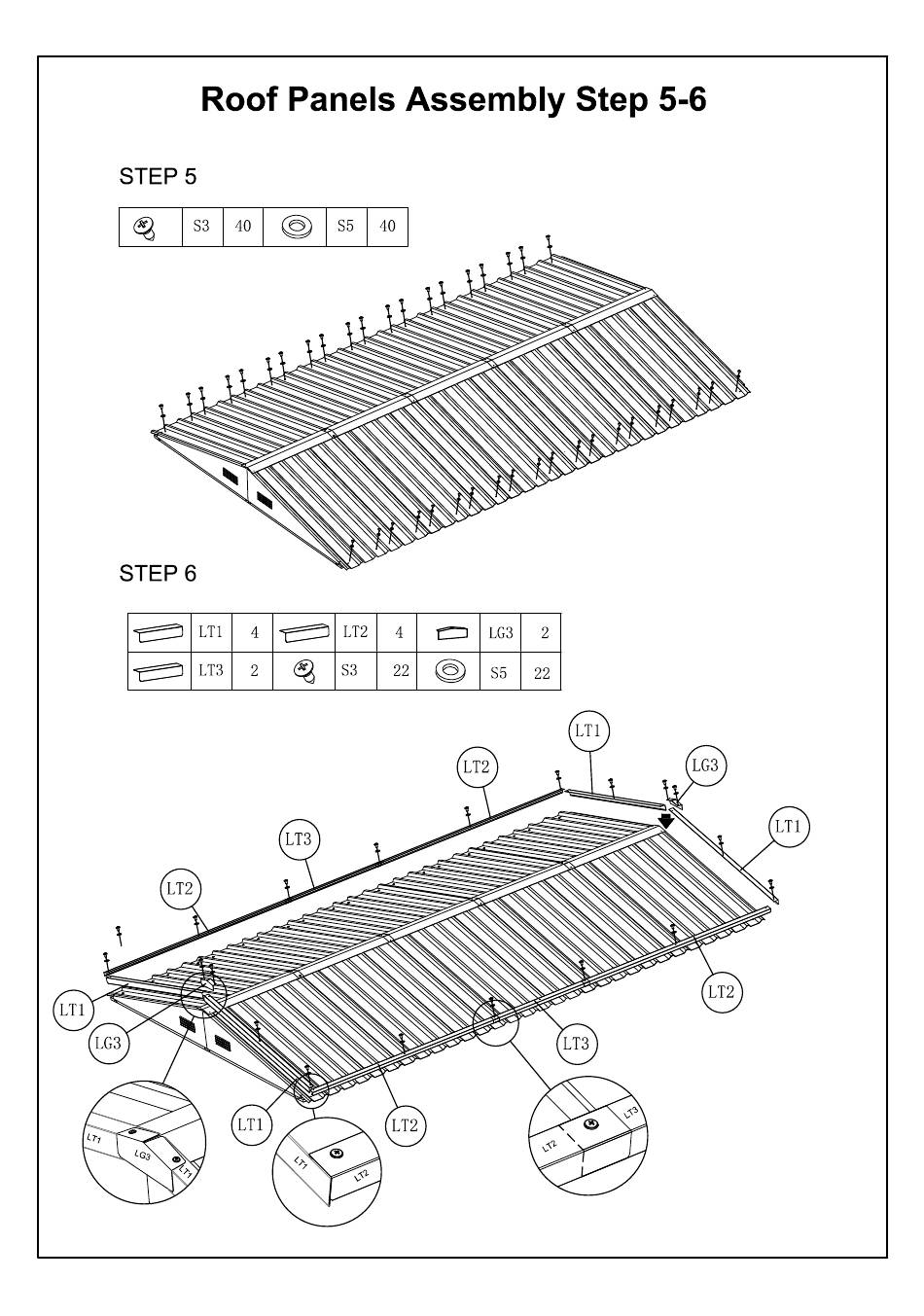 Roof Panels Assembly Step 5-6

STEP 5

| | S3 | 40 | | S5 | 40 |
|---|---|---|---|---|---|

STEP 6

| | LT1 | 4 | | LT2 | 4 | | LG3 | 2 |
|---|---|---|---|---|---|---|---|---|
| | LT3 | 2 | | S3 | 22 | | S5 | 22 |

LT1
LG3
LT2
LT1
LT3
LT2
LT1
LG3
LT2
LT3
LT1
LT2

LT1
LG3
LT1

LT1
LT2

LT2
LT3