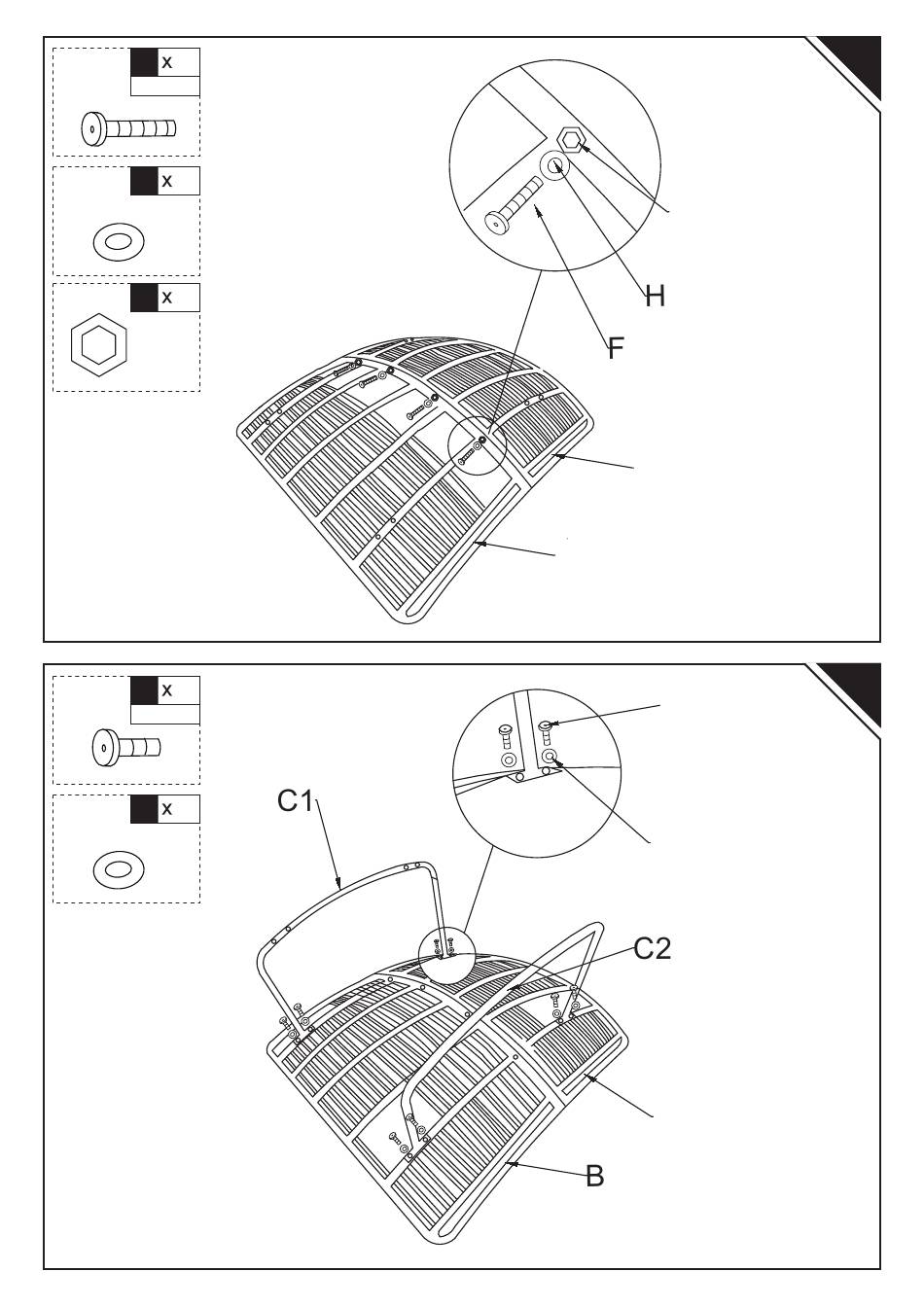 x

x

x

H

F

x

x

C1

C2

B