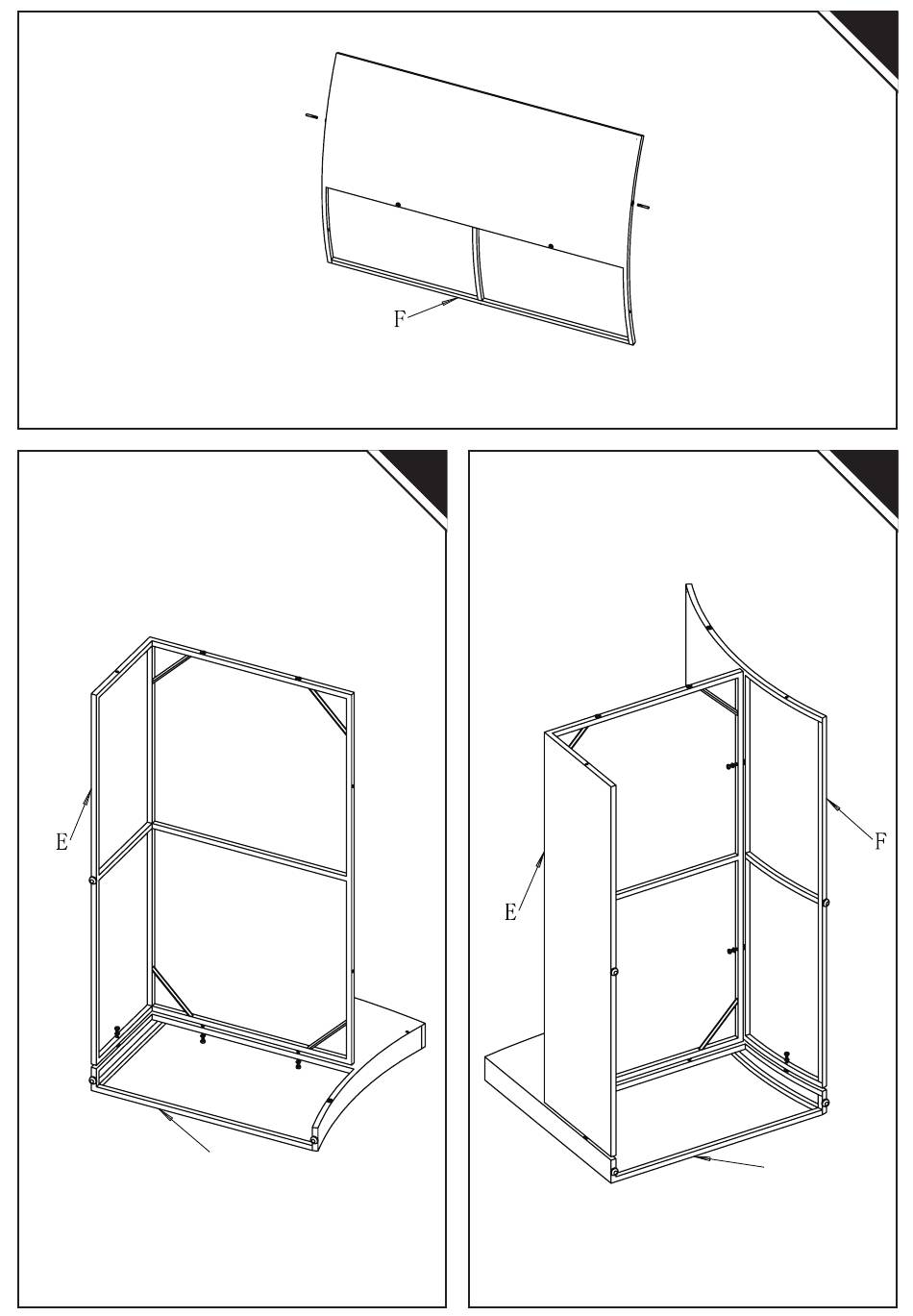 F

E

E

F