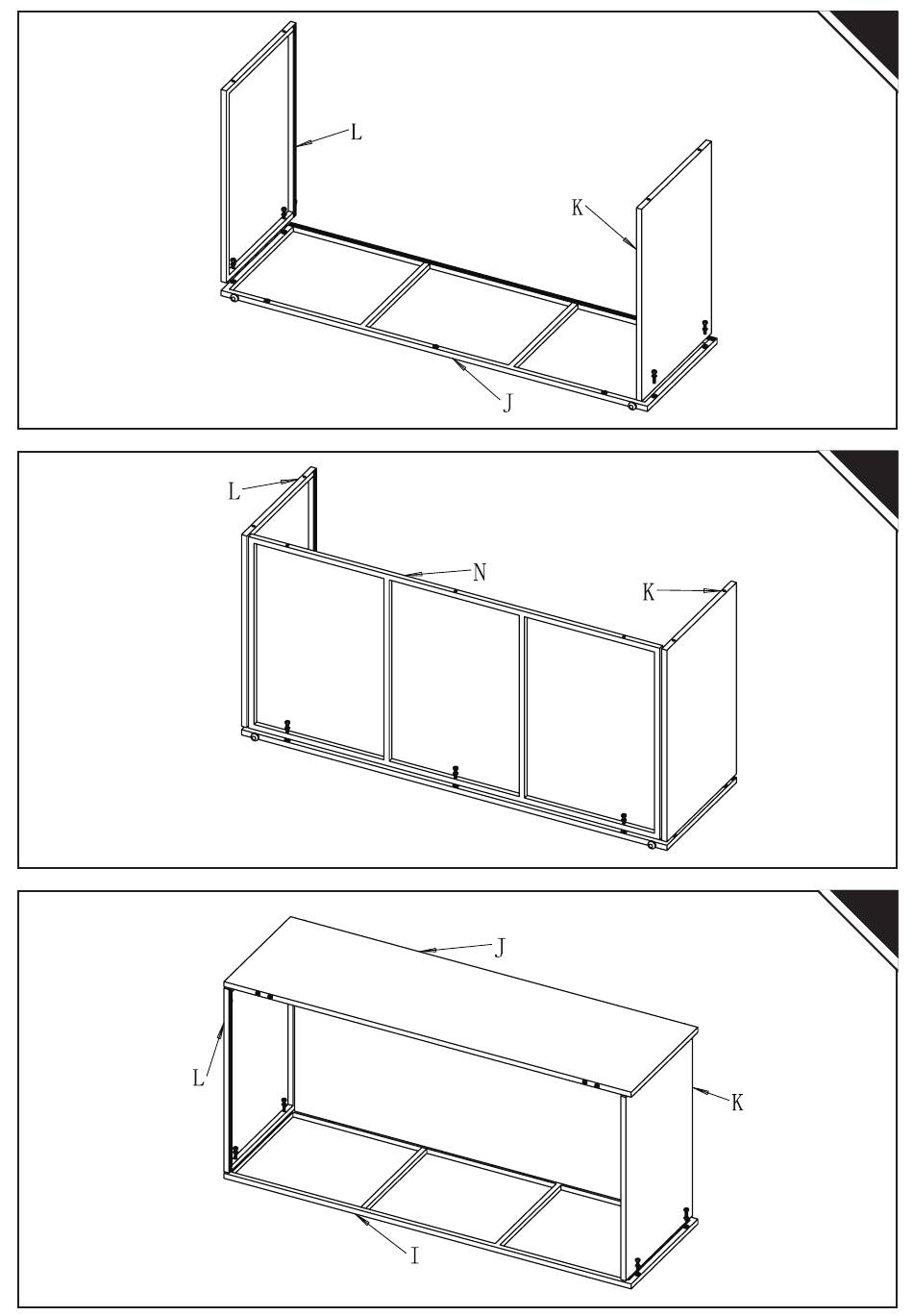 L
K
J

L
N
K

J
L
K
I