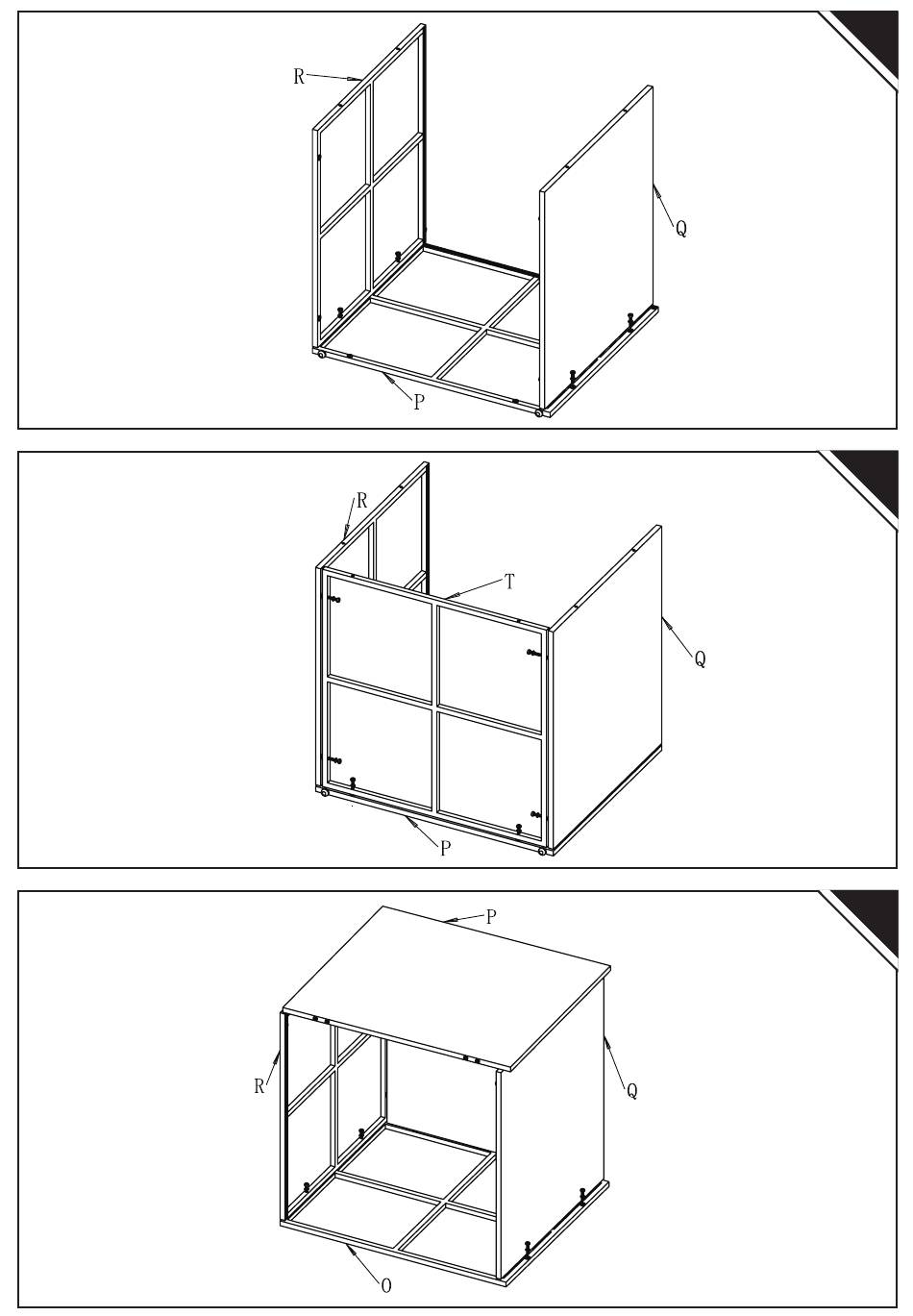 R
Q
P

R
T
Q
P

P
R
Q
O