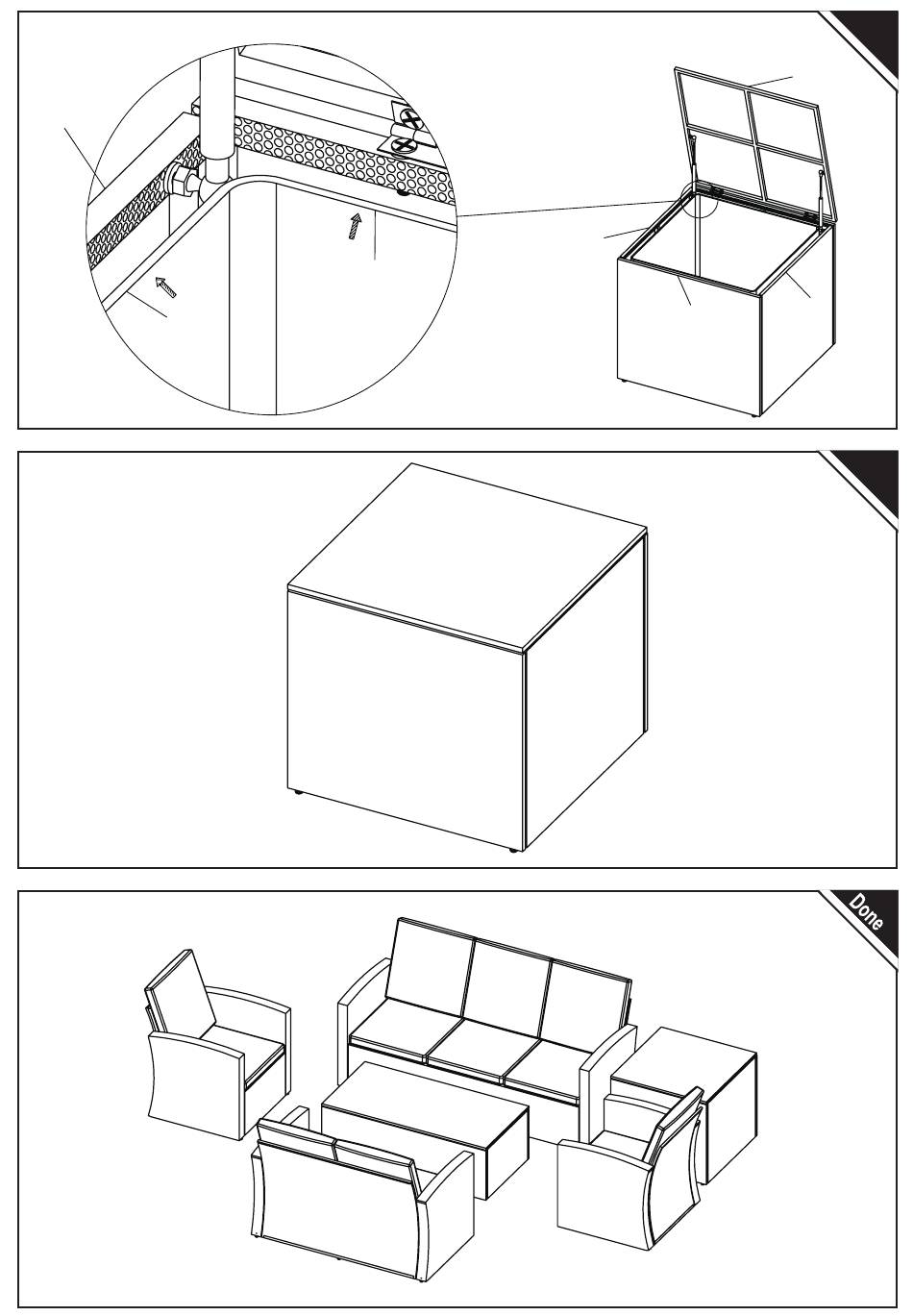 Done