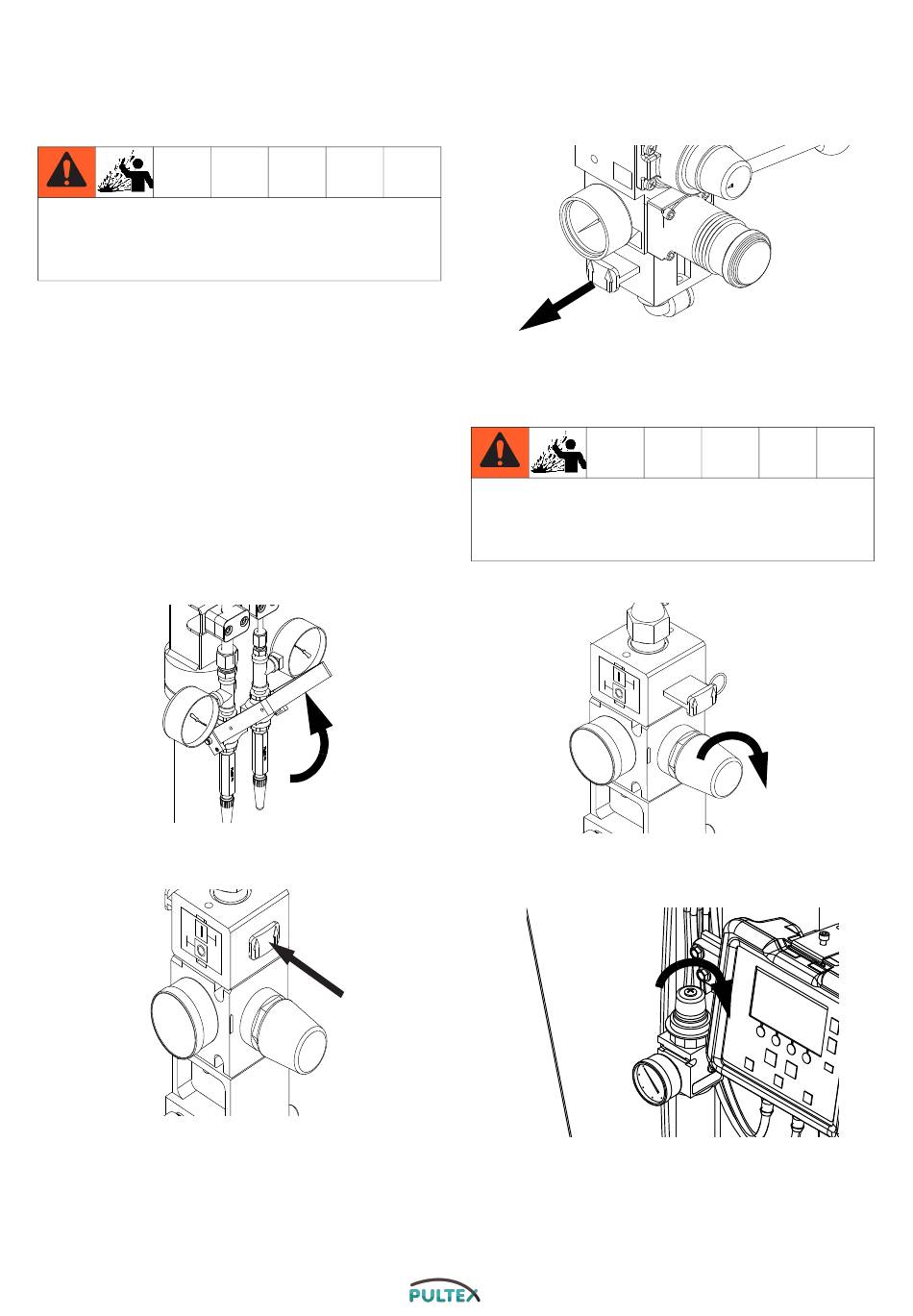 PULTEX