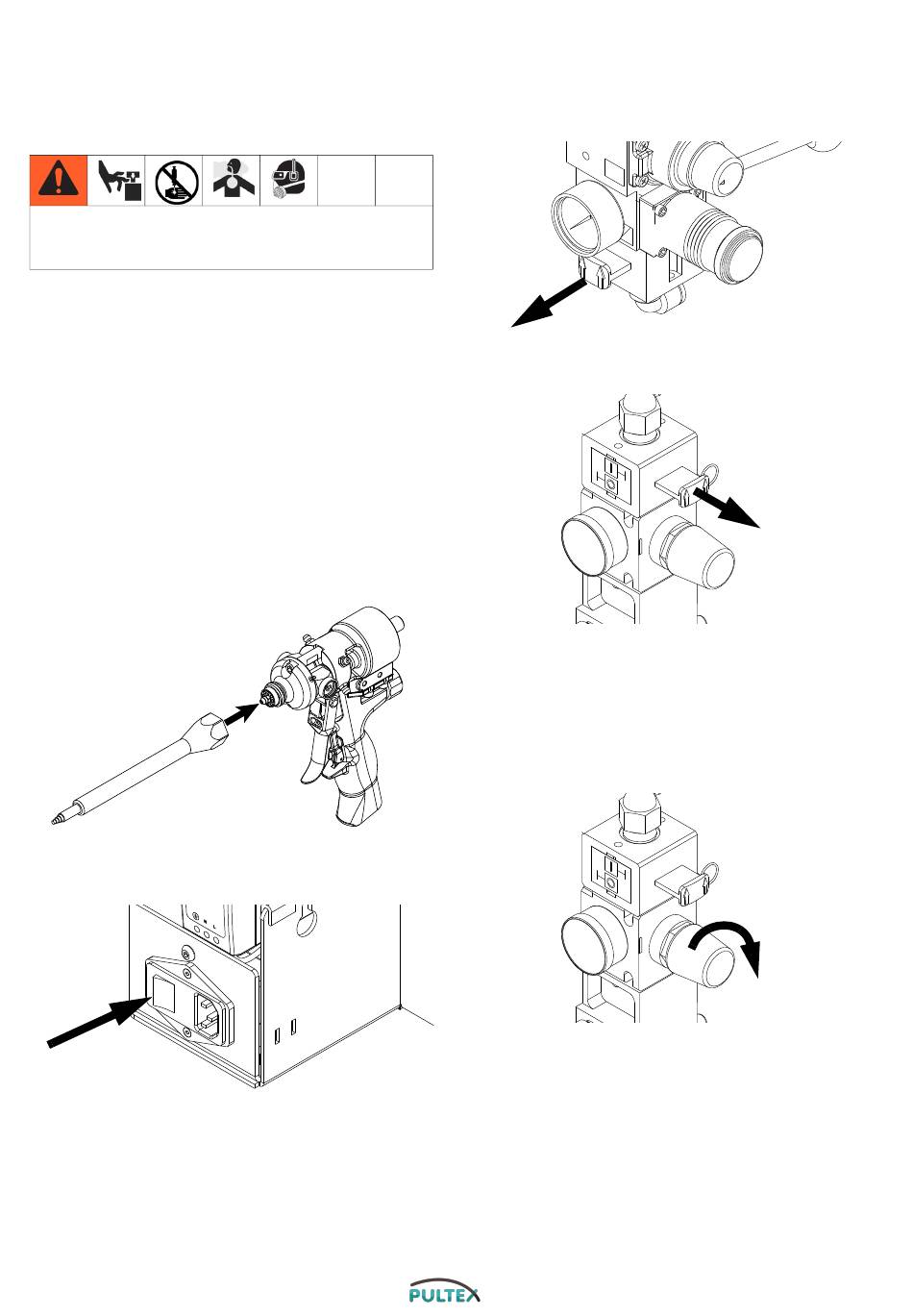 PULTEX