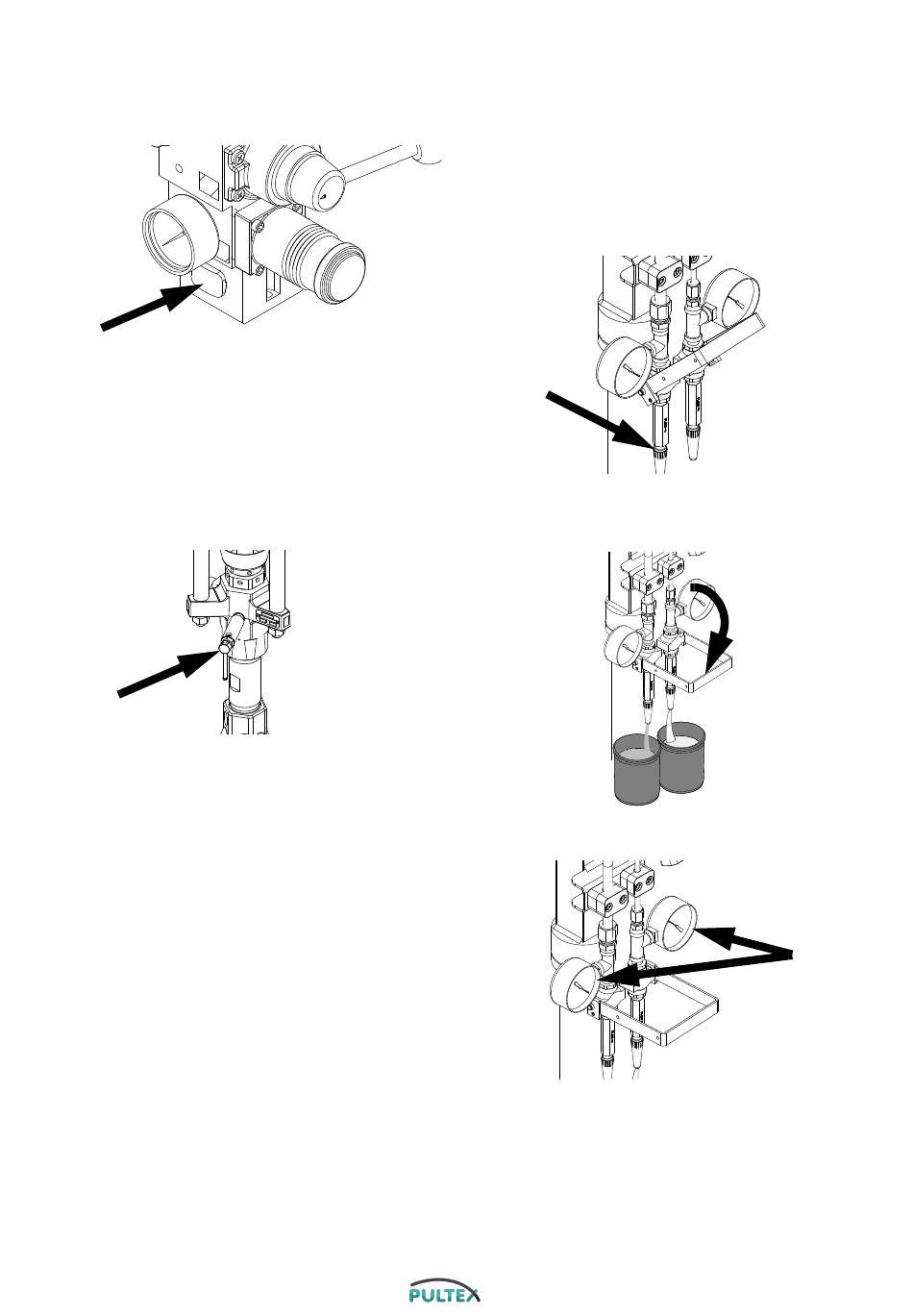 PULTEX