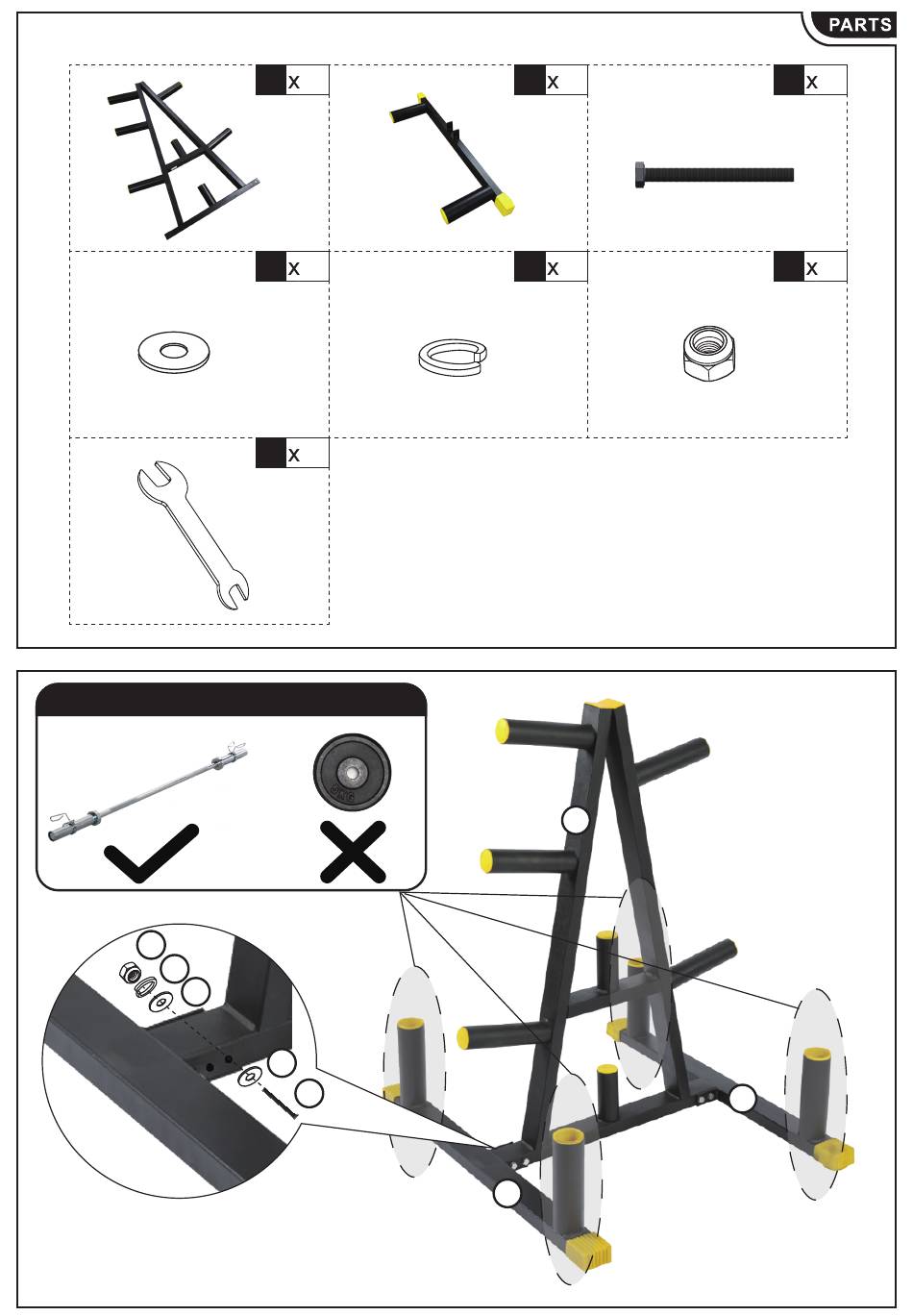 PARTS

x

x

x

x

x

x

x