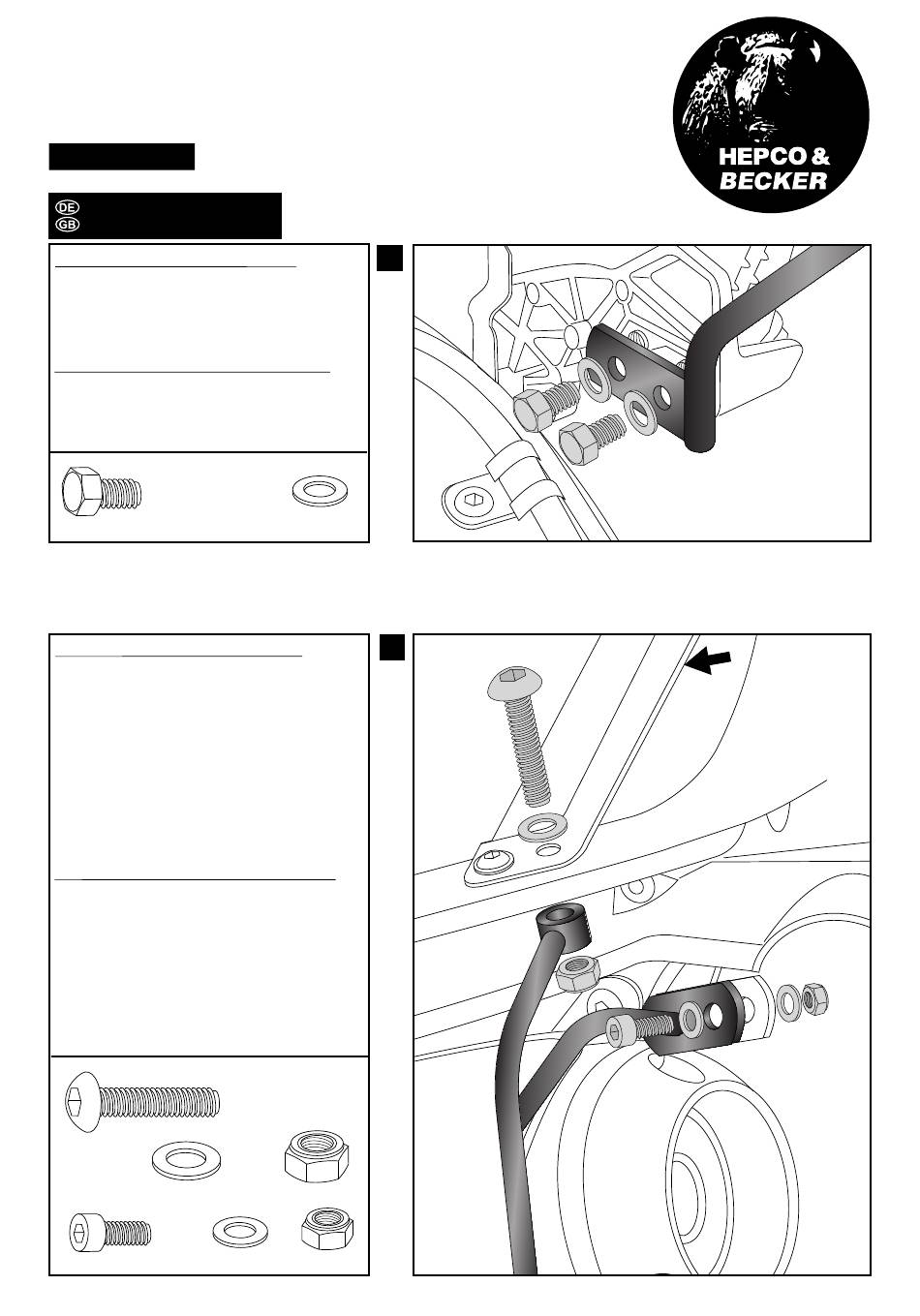 HEPCO & BECKER

DE
GB