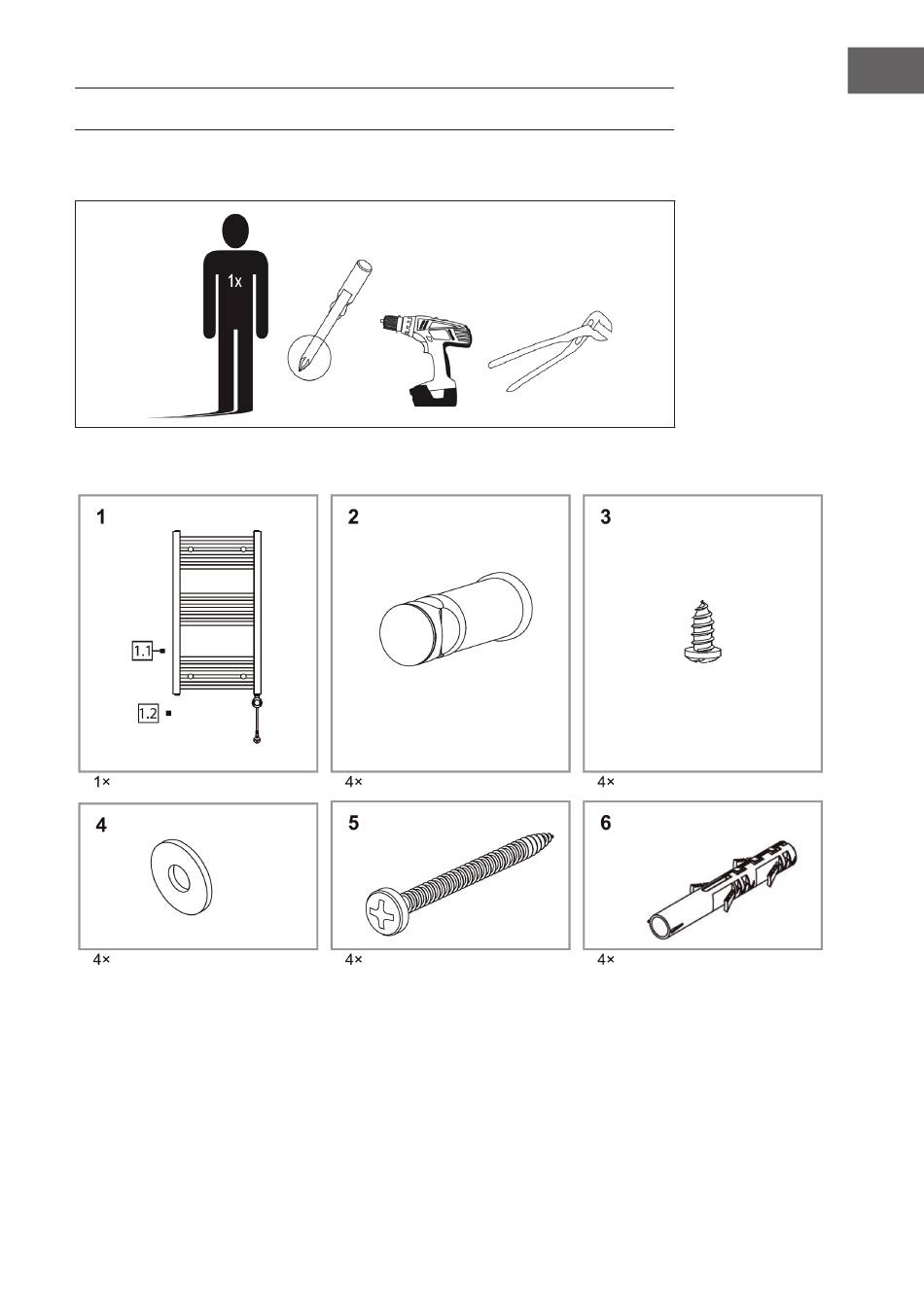 1x

1

1.1

1.2

1×

2

4×

3

4×

4

4×

5

4×

6

4×