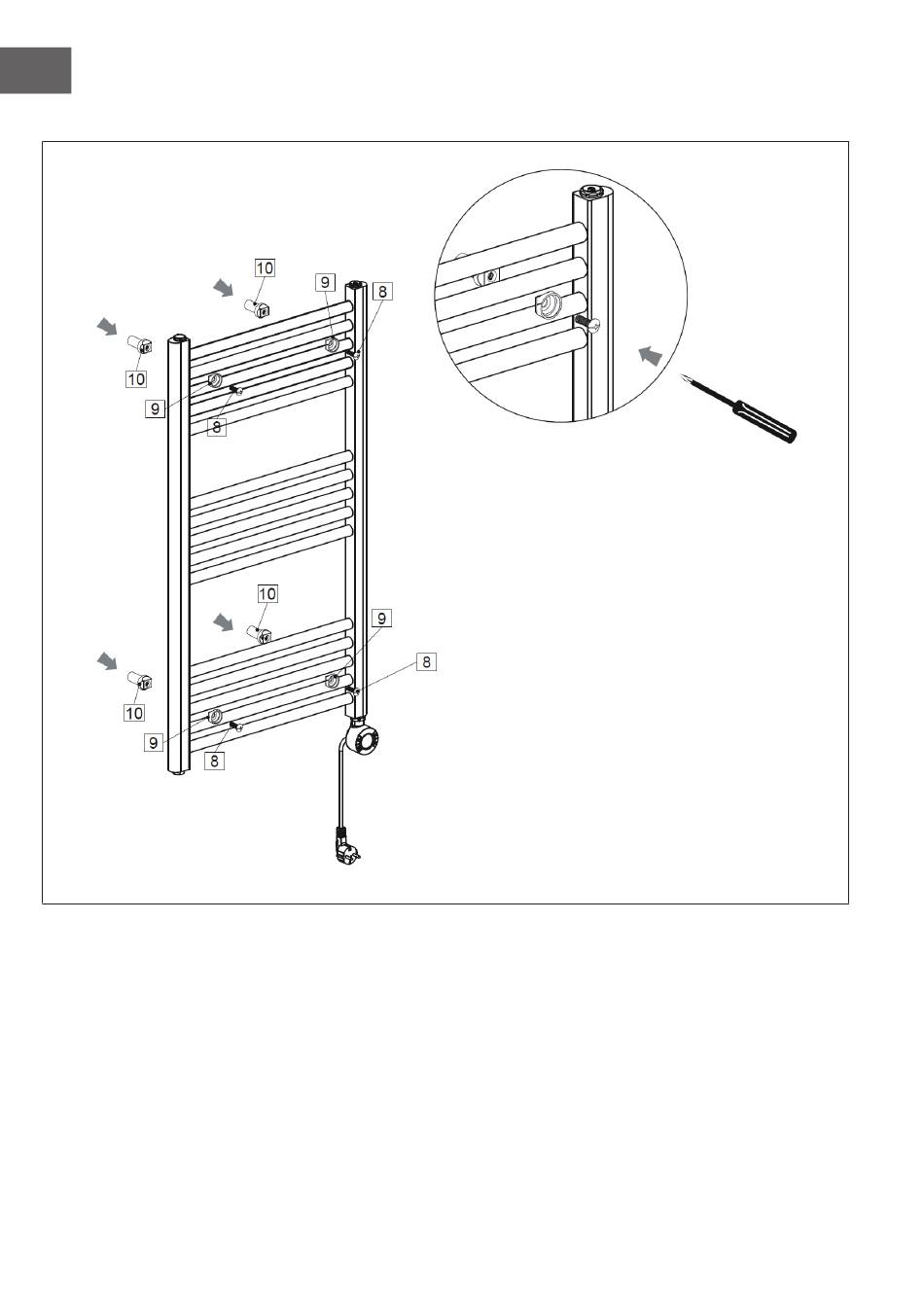 10
9
8
10
9
8
10
9
8
10
9
8