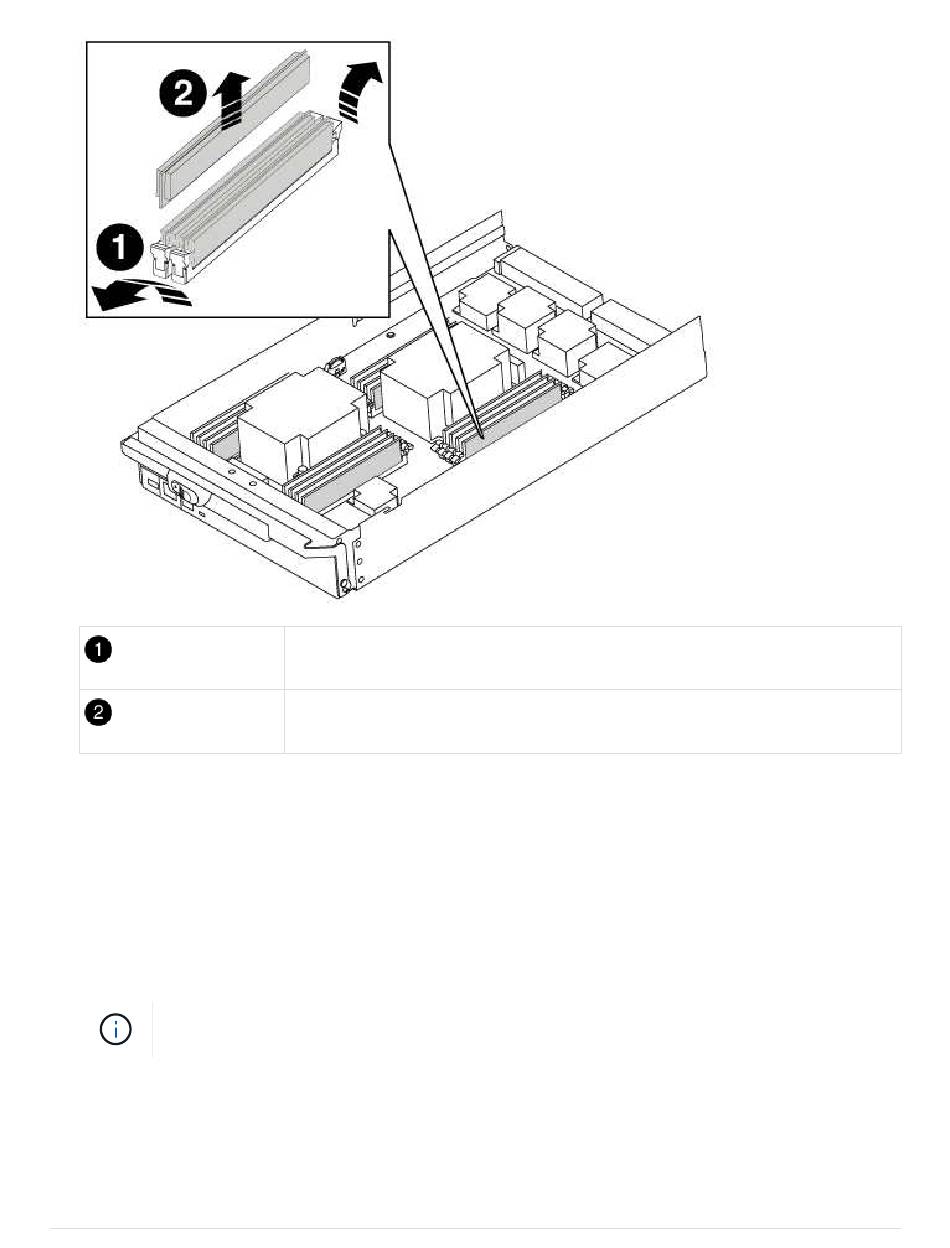 2

1

| 1 | |
|---|---|
| 2 | |