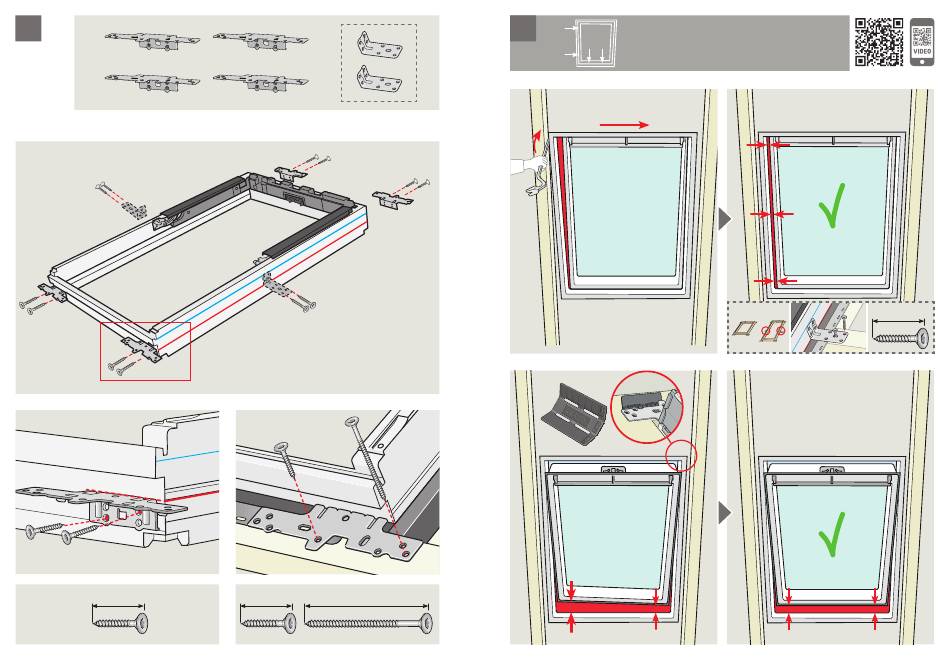 VIDEO