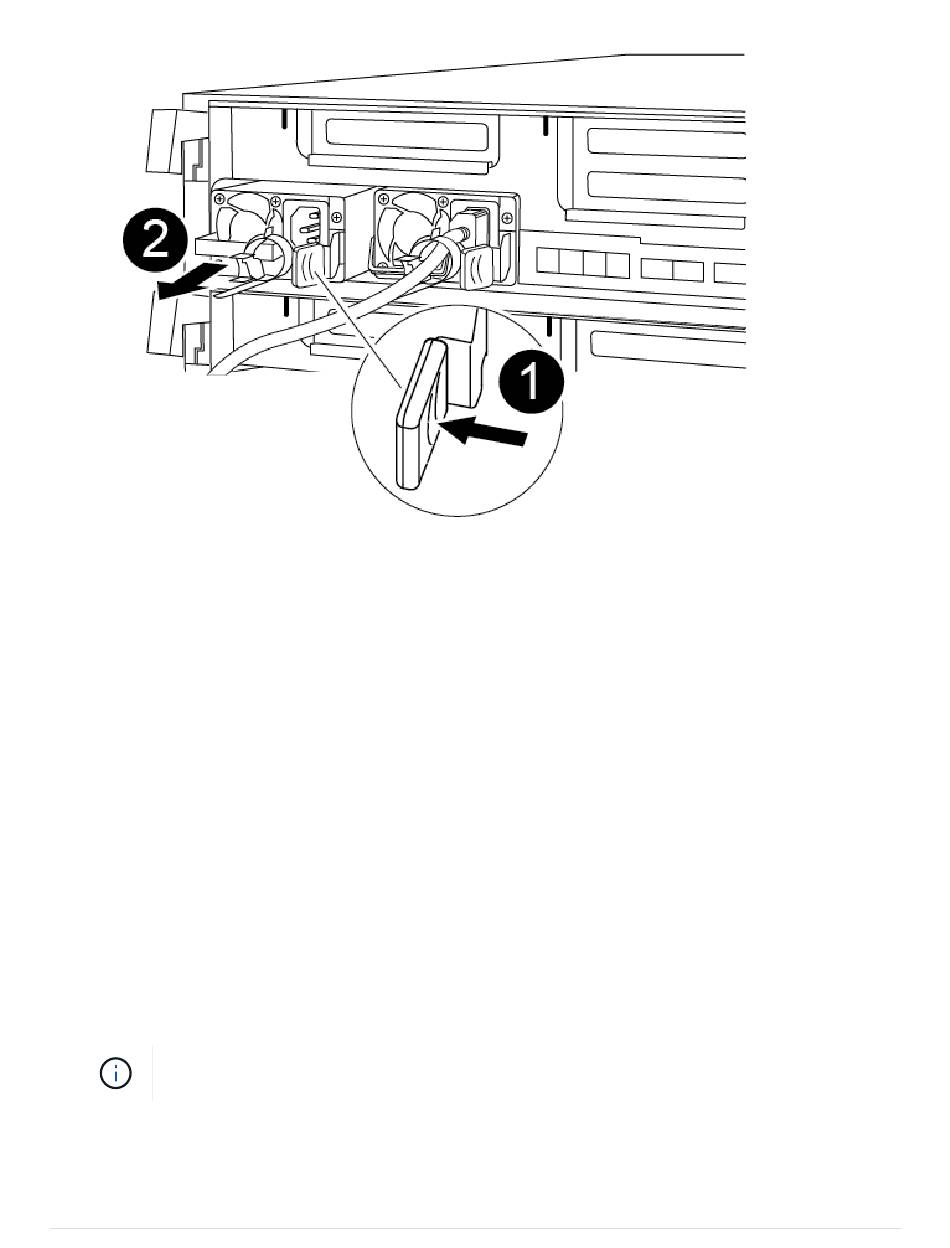 2

1