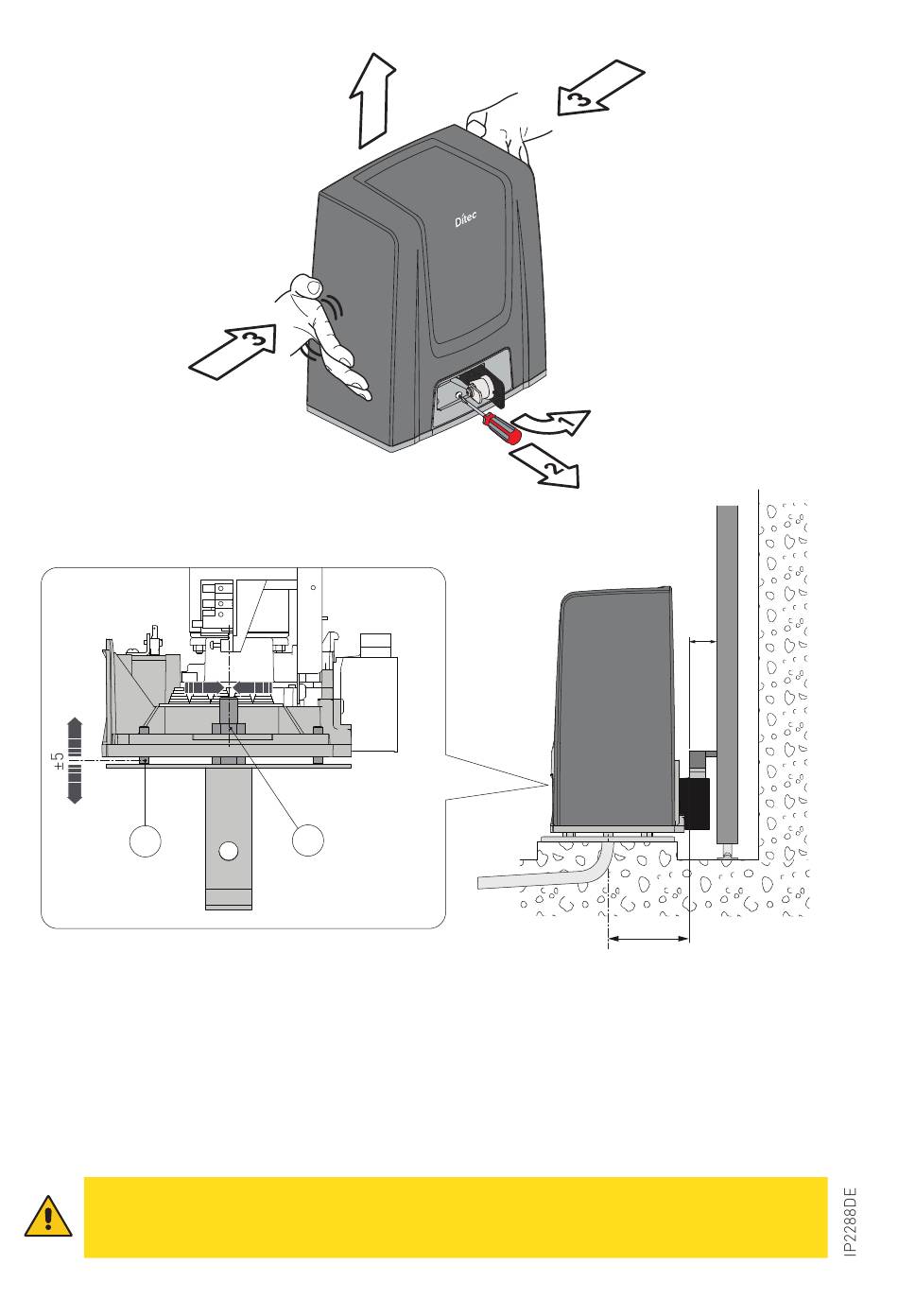 3

3

Ditec

1

2

±5

IP2288DE