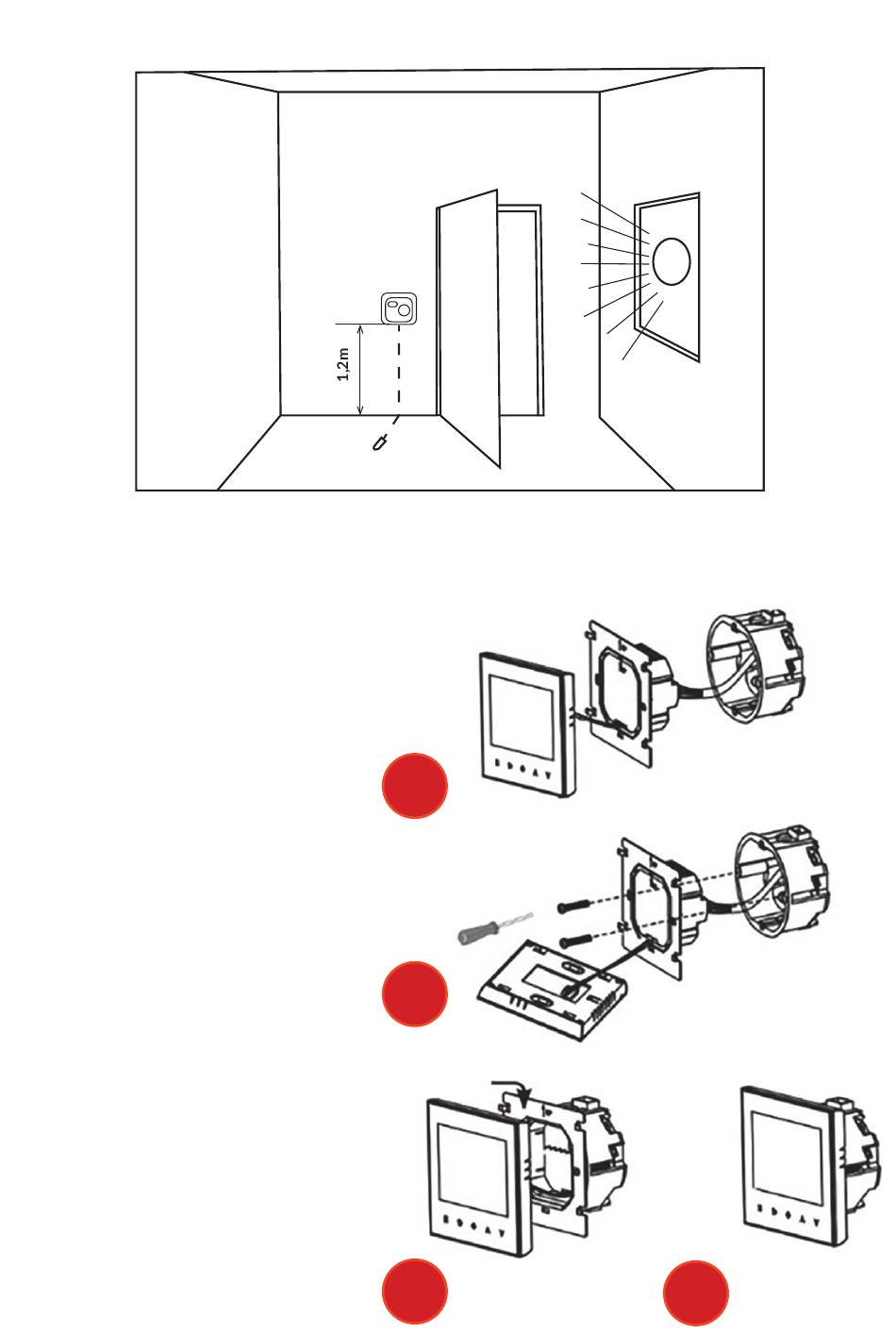 1,2m