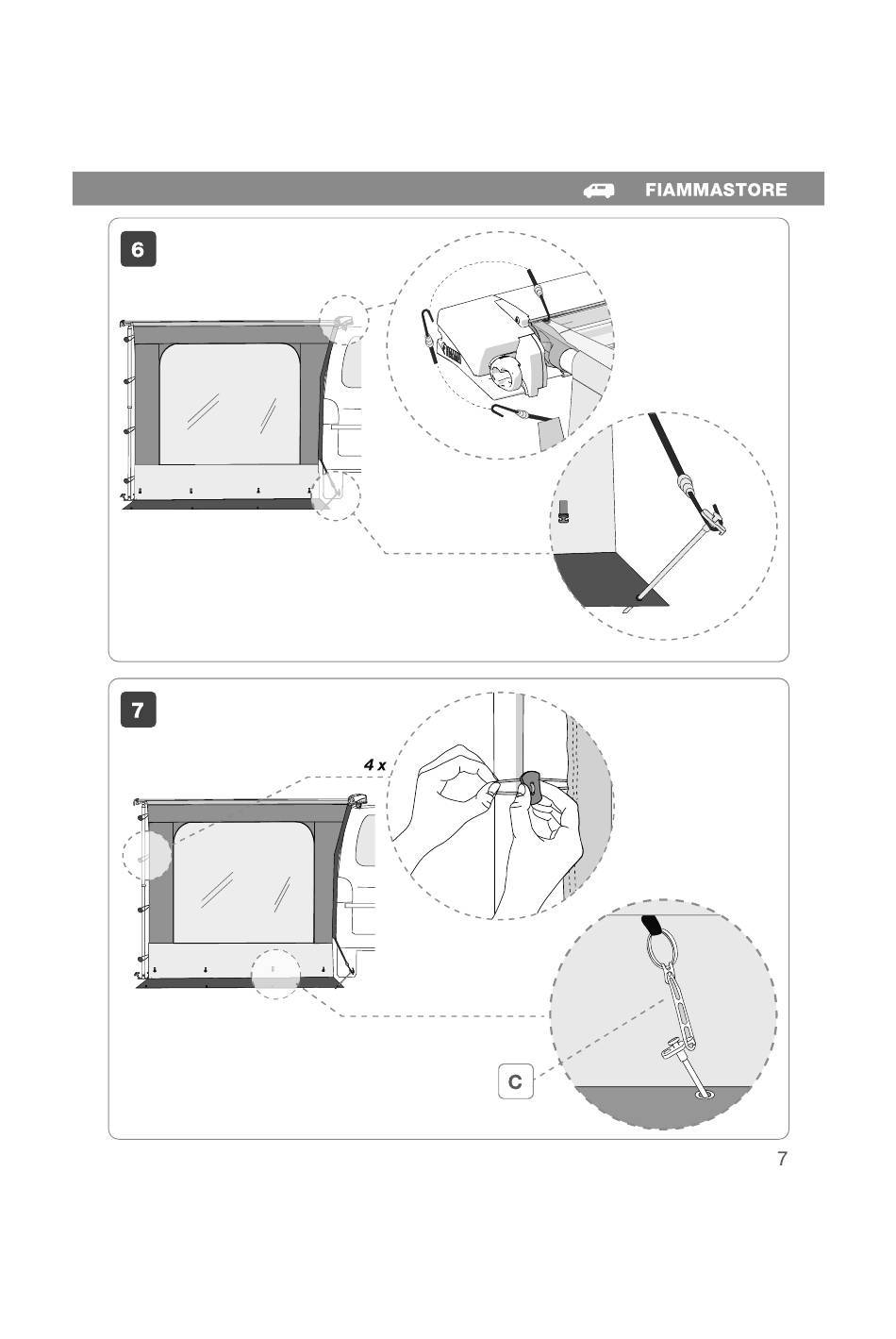 FIAMMASTORE

6

7

4 x

C

7