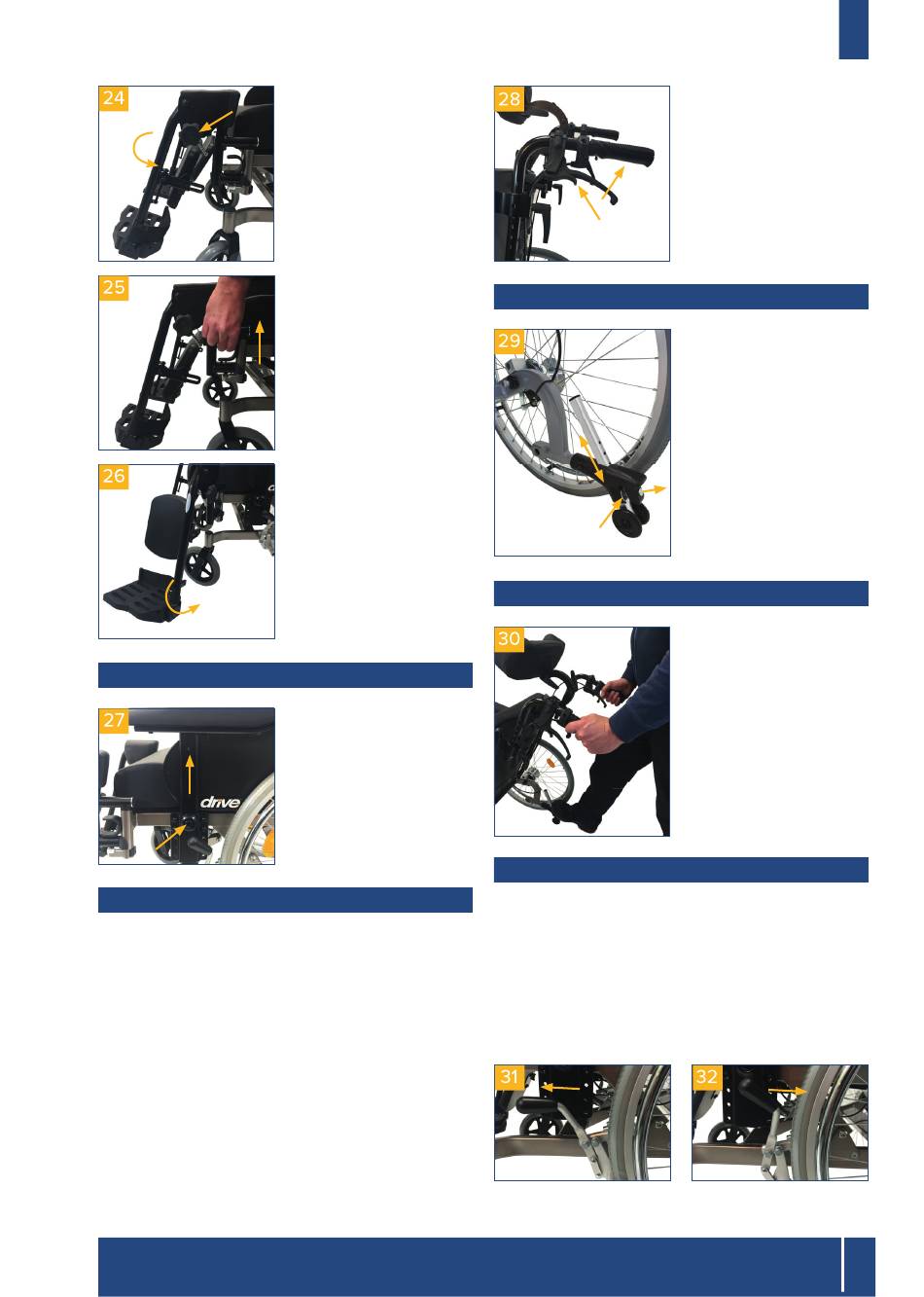 24

25

26

27

drive

28

29

30

31

32