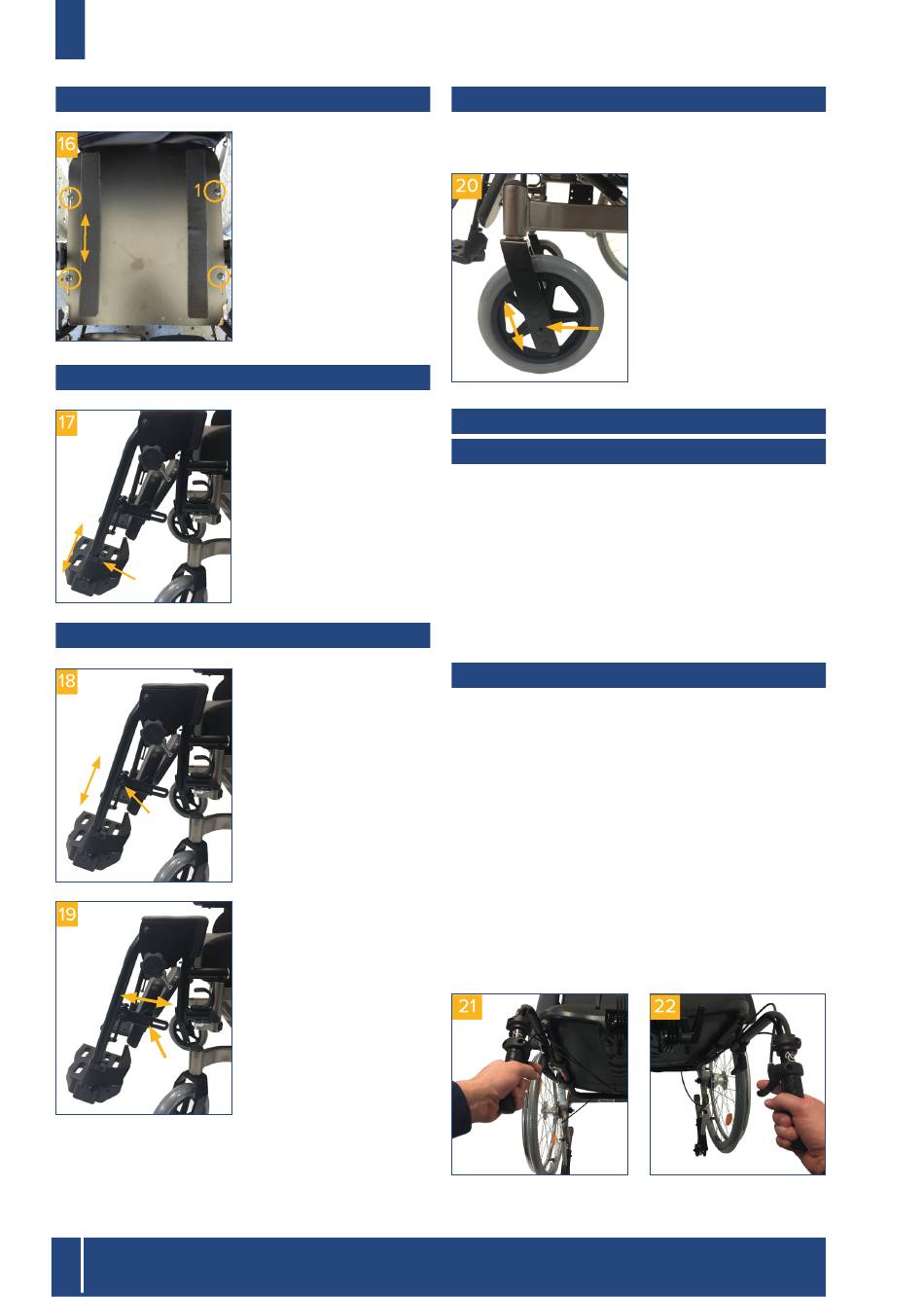 16

1

17

18

19

20

21

22