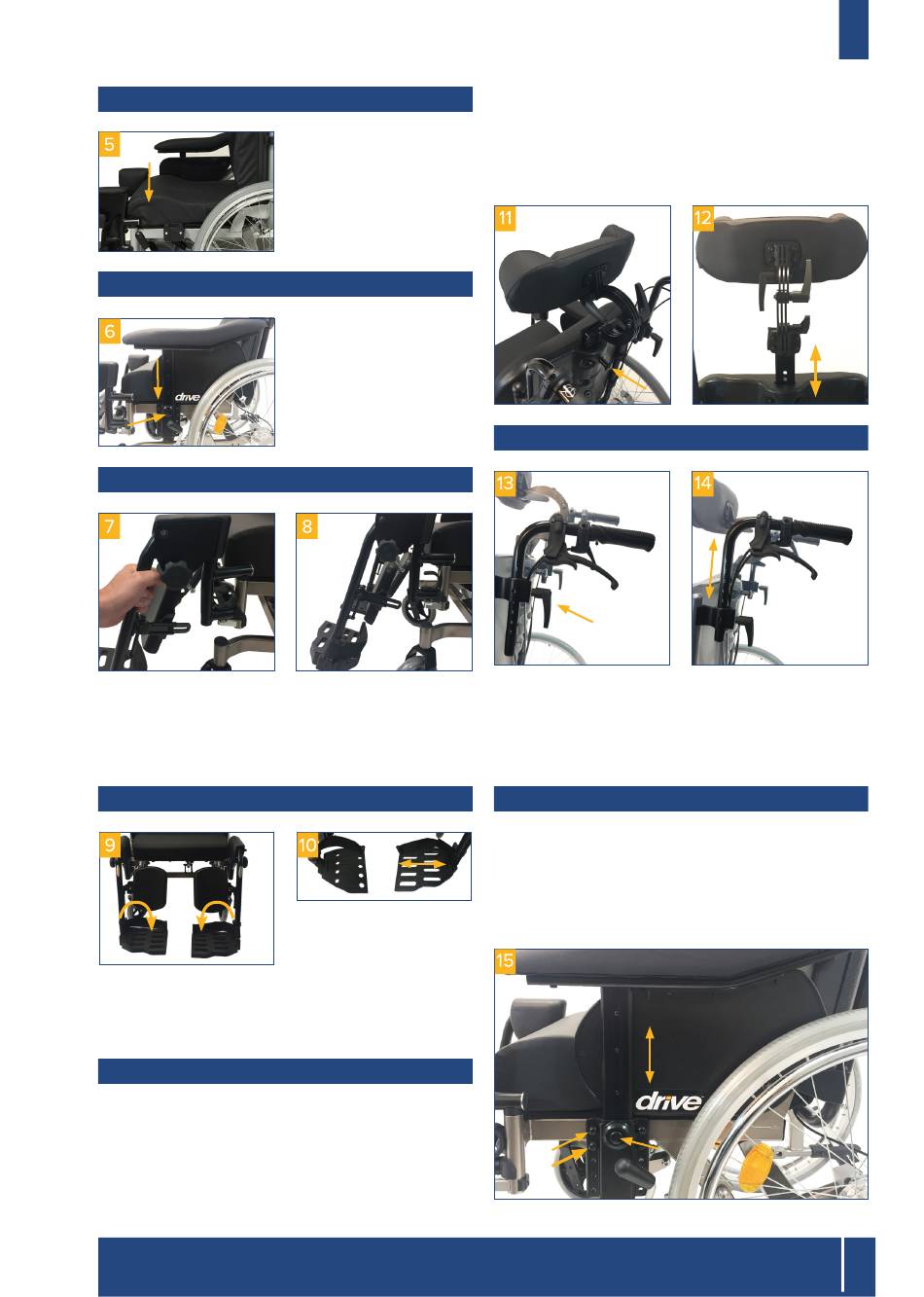 5

6

drive

7

8

9

10

11

12

13

14

15

drive