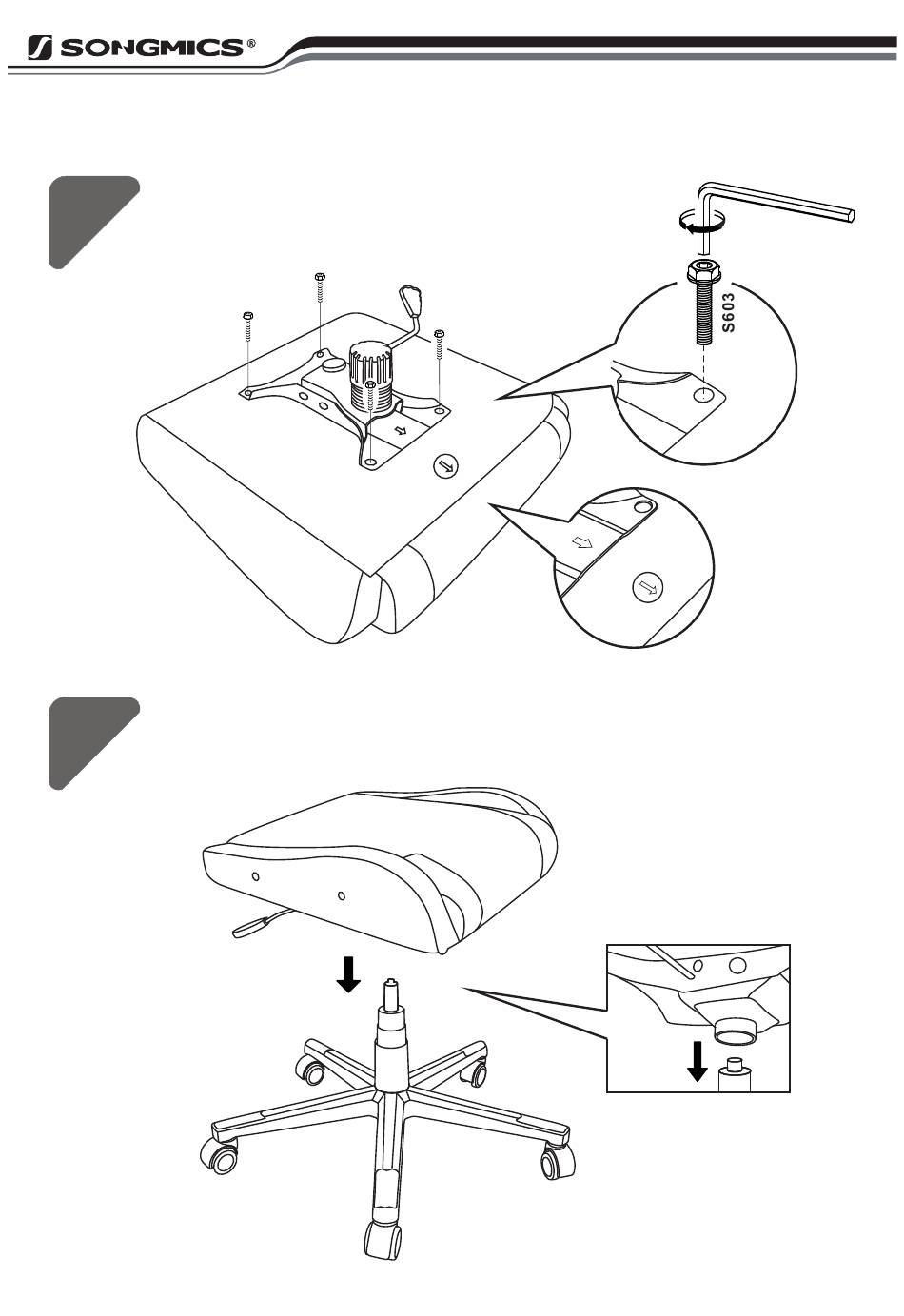 SONGMICS®

S603