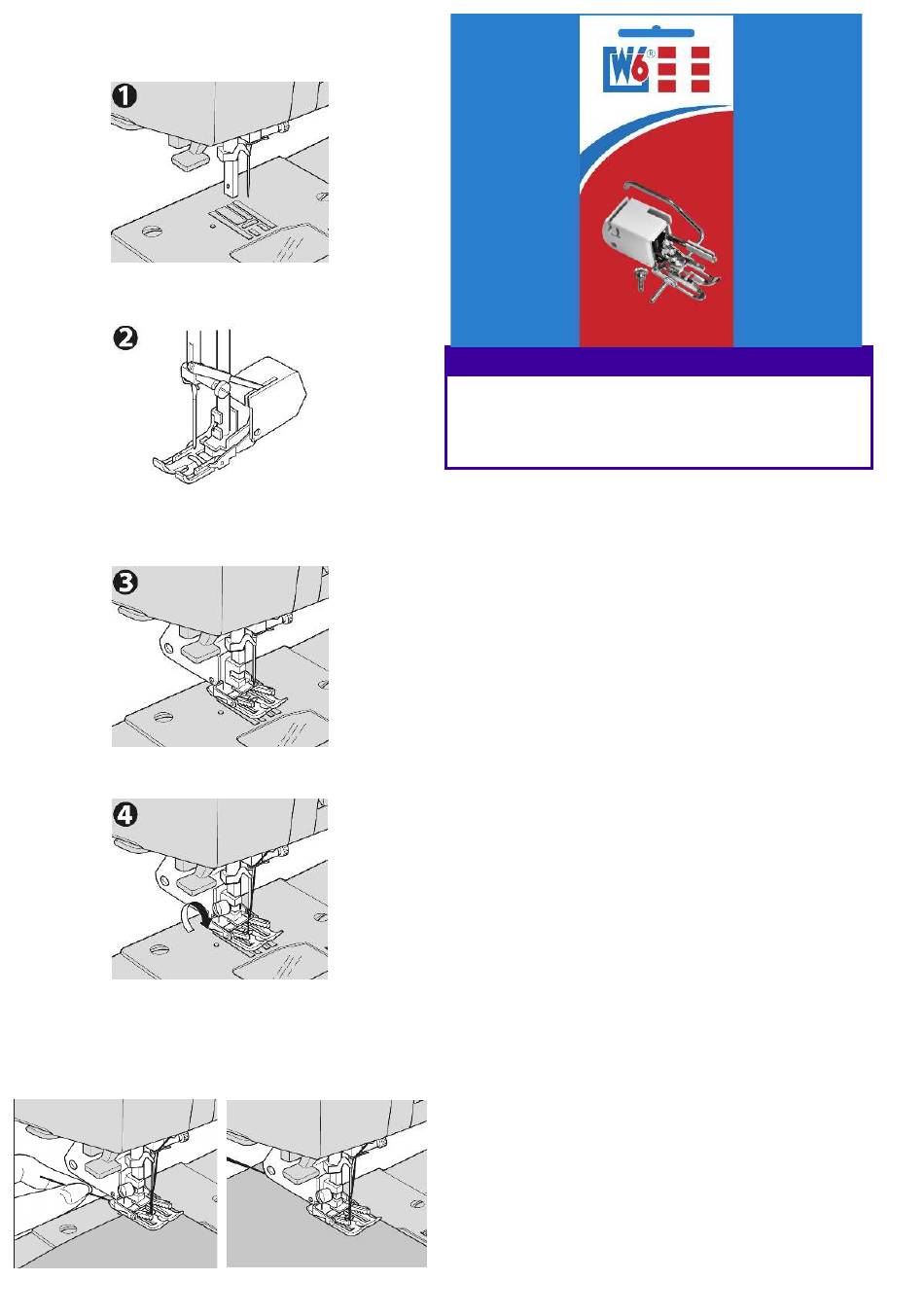 ❶

❷

❸

❹

W6®