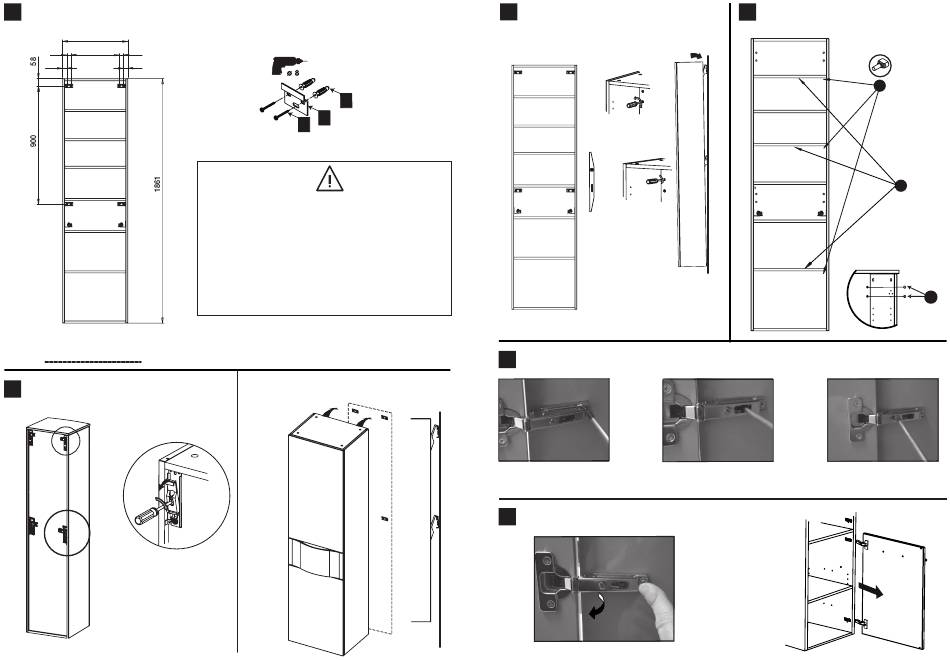 58

900

1861

ø 8