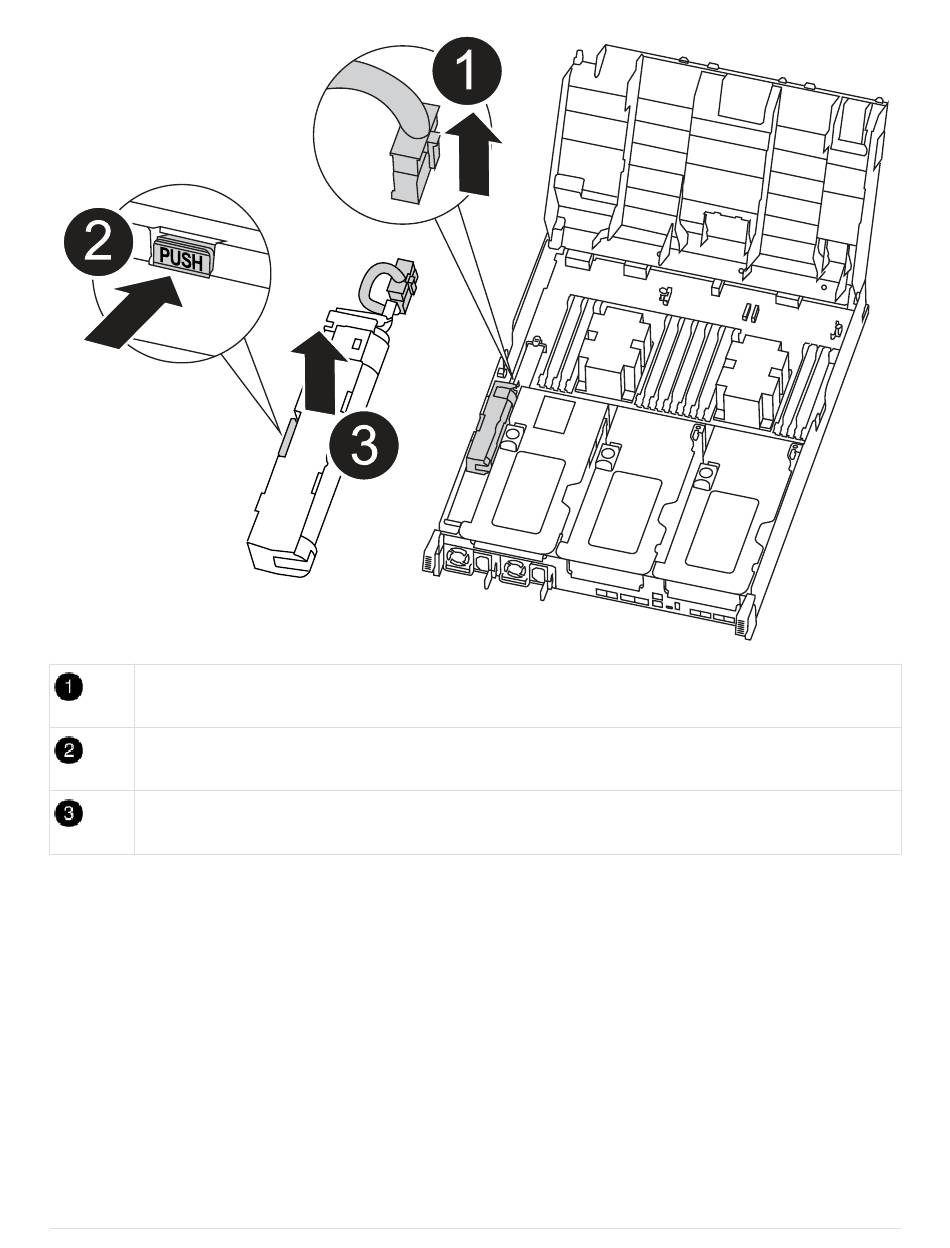 1

2

PUSH

3

| 1 | |
|---|---|
| 2 | |
| 3 | |