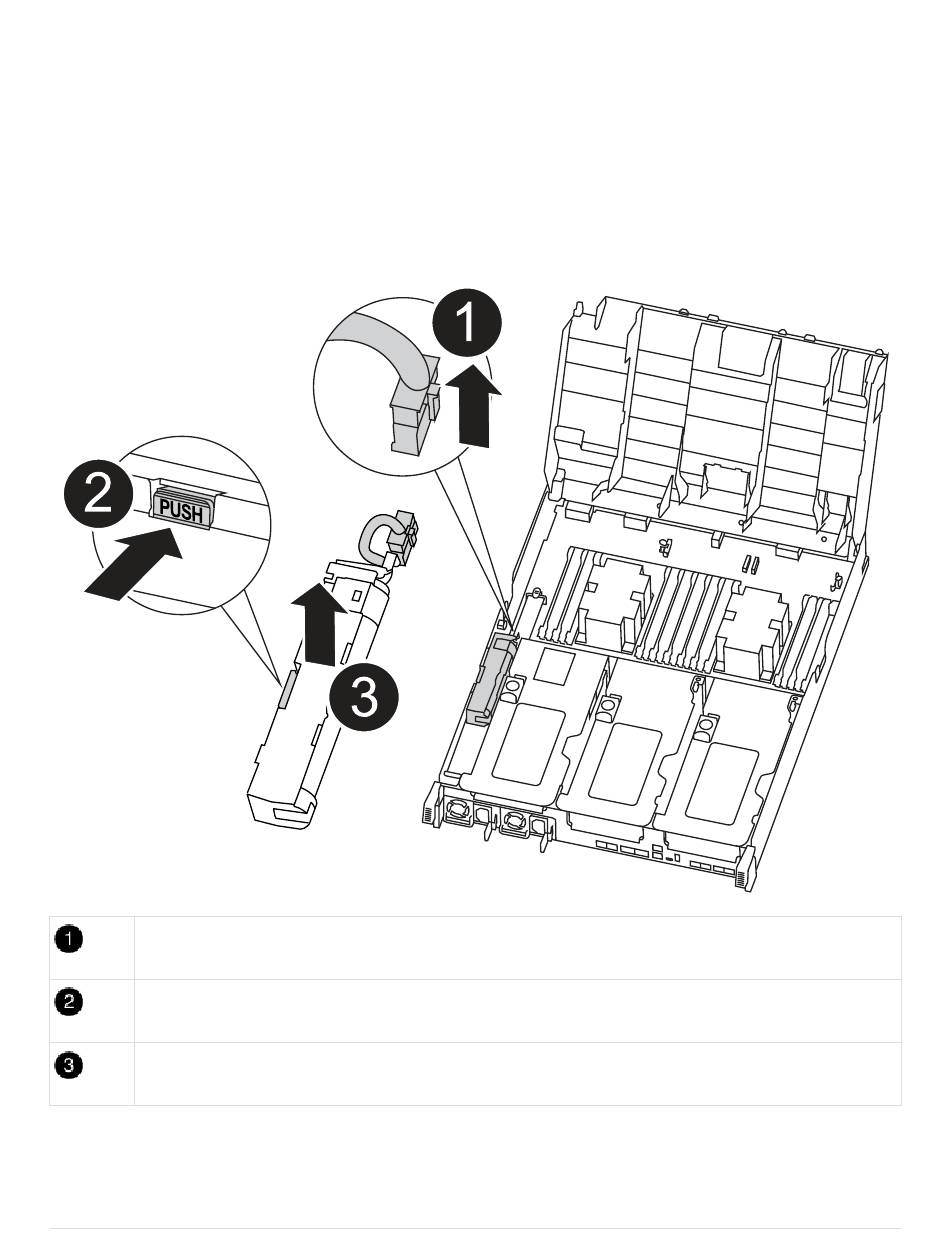 1

2

PUSH

3

| 1 | |
|---|---|
| 2 | |
| 3 | |