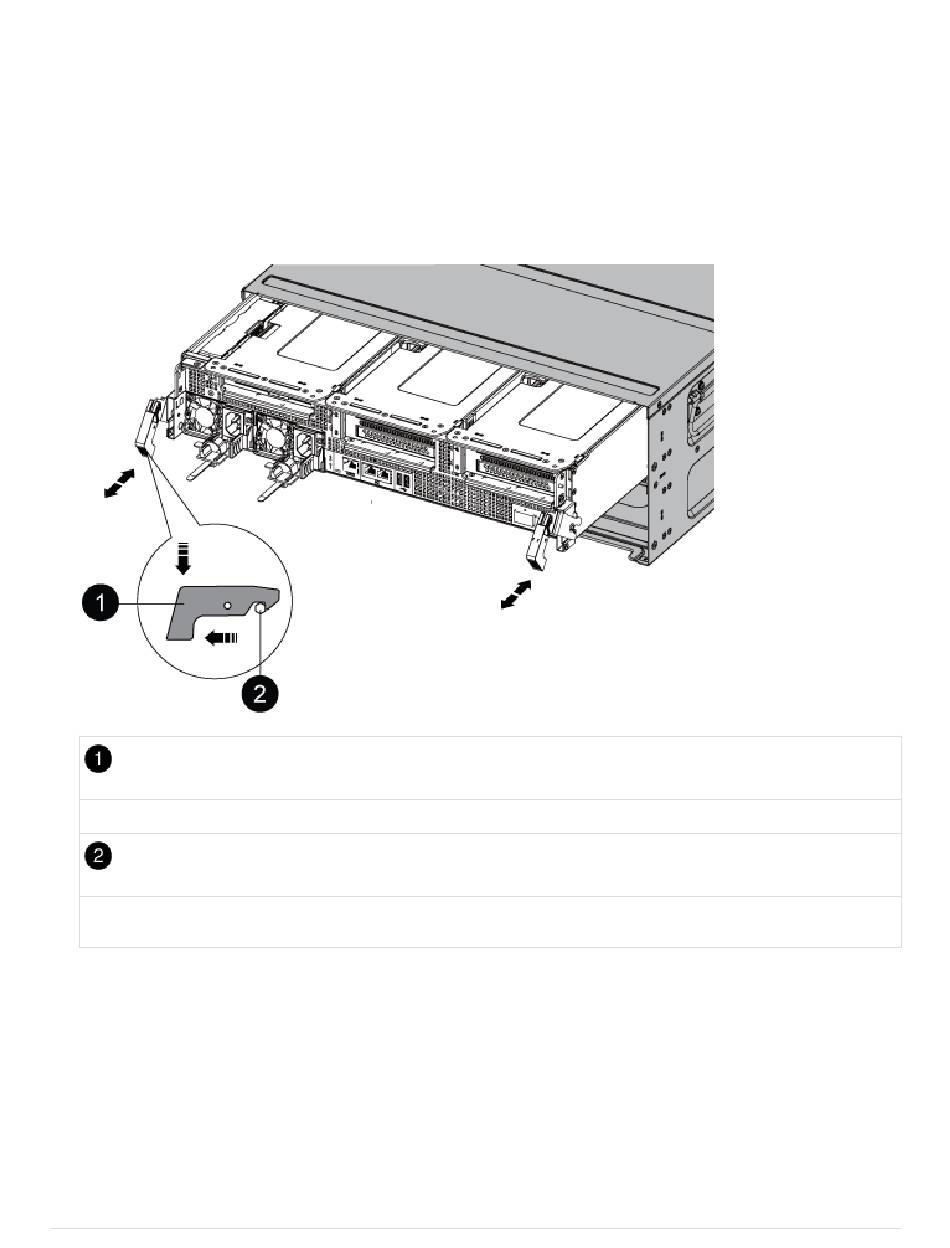 1

2

1

2