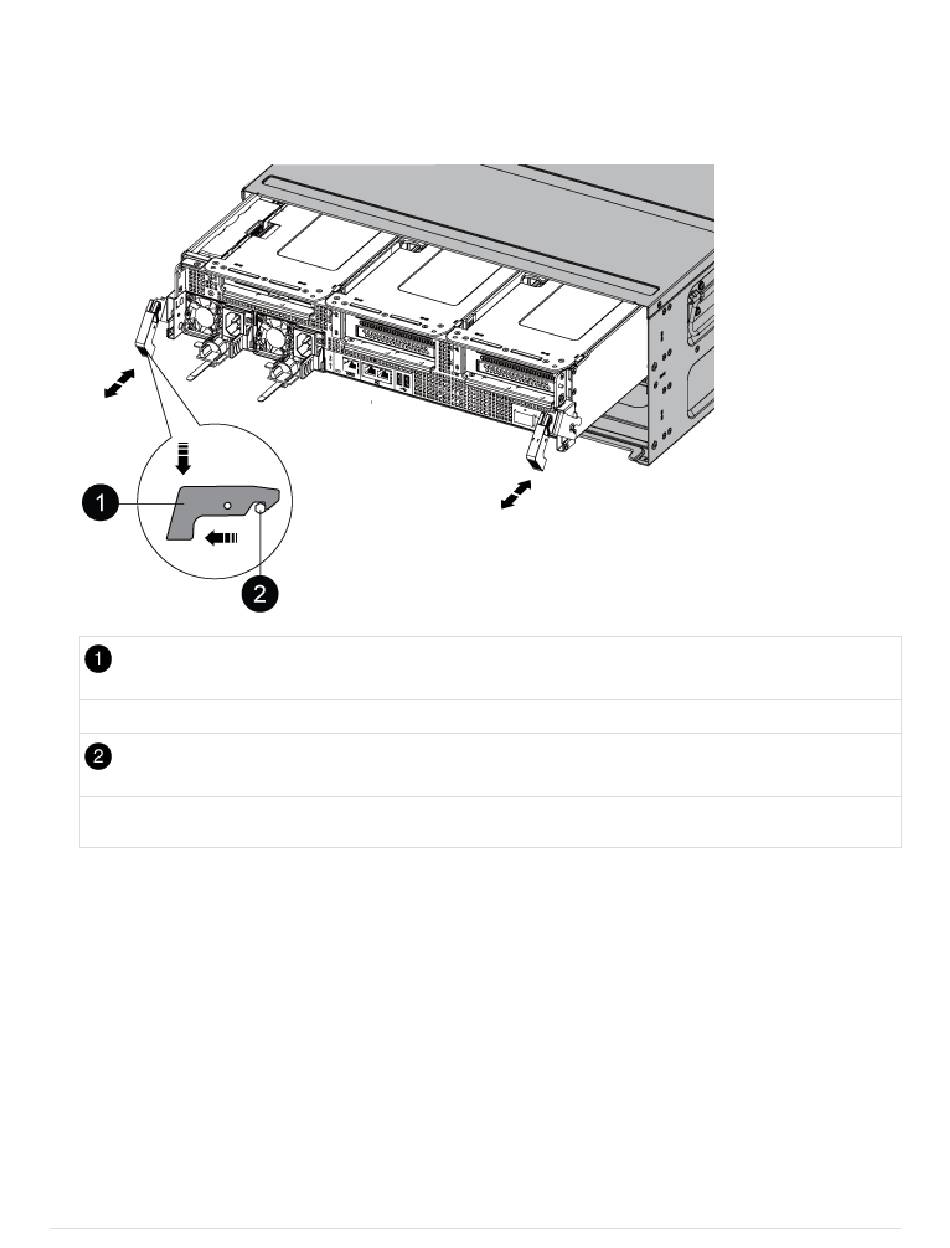 1

2

1

2