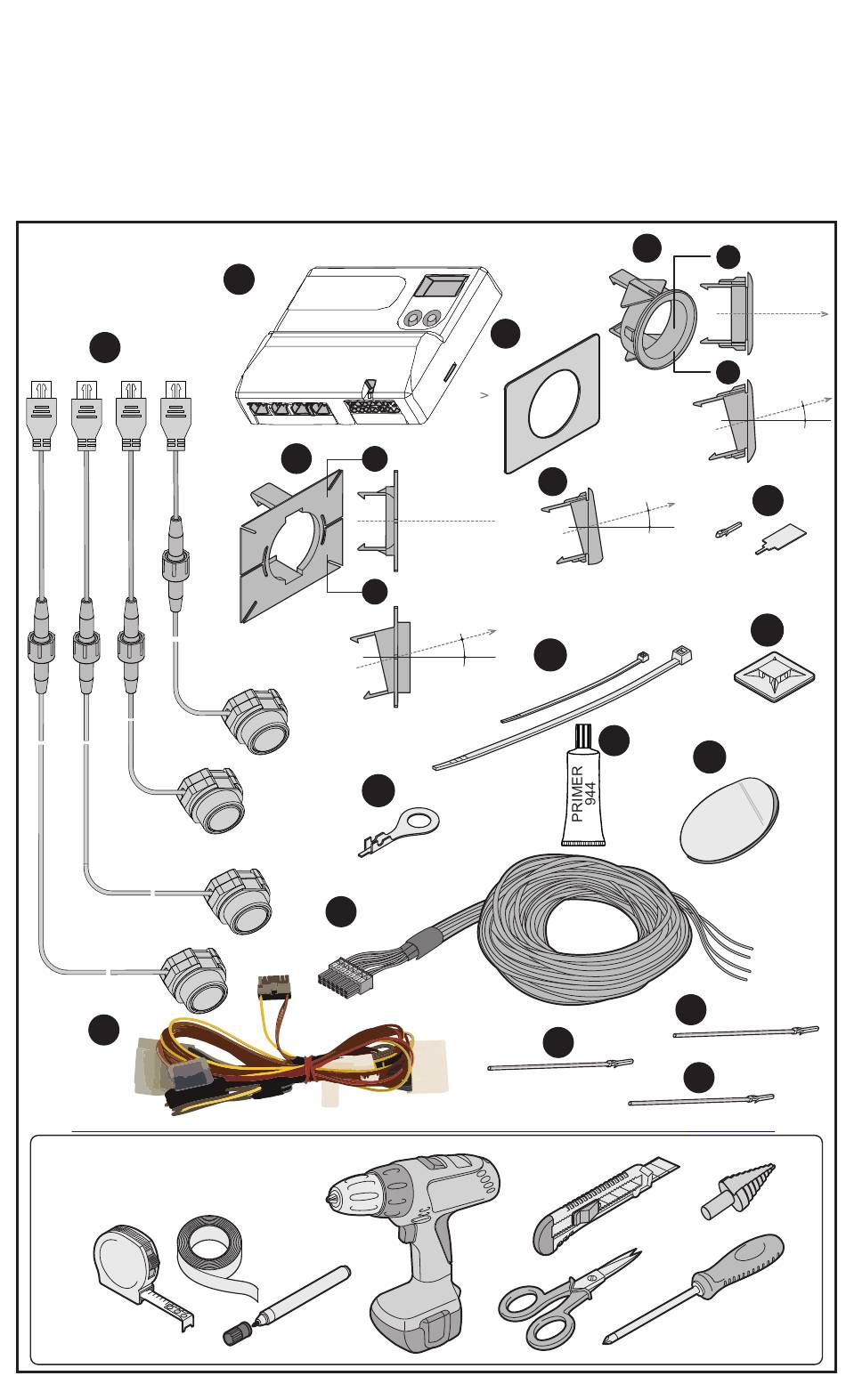 PRIMER
944