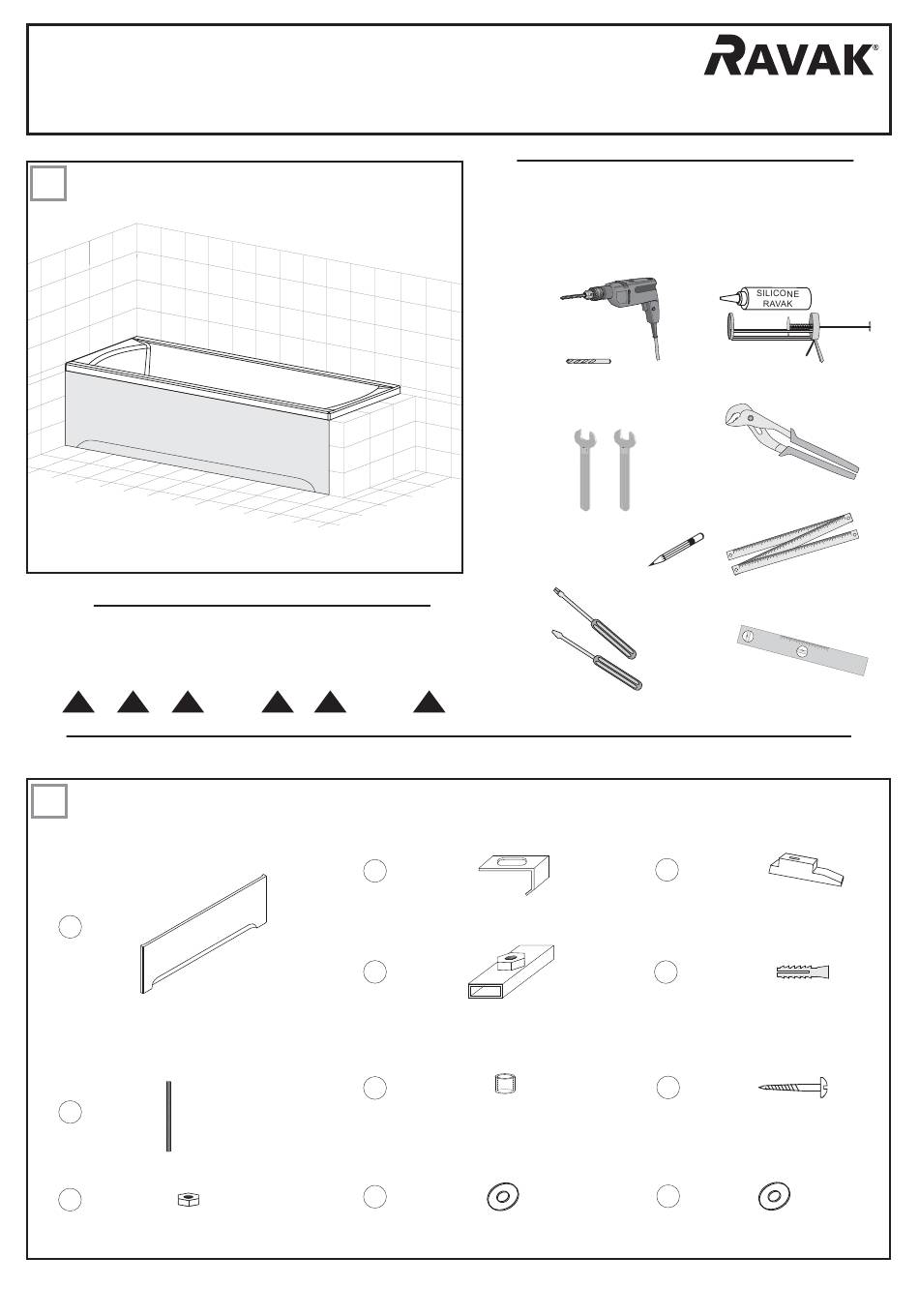 RAVAK®

SILICONE RAVAK