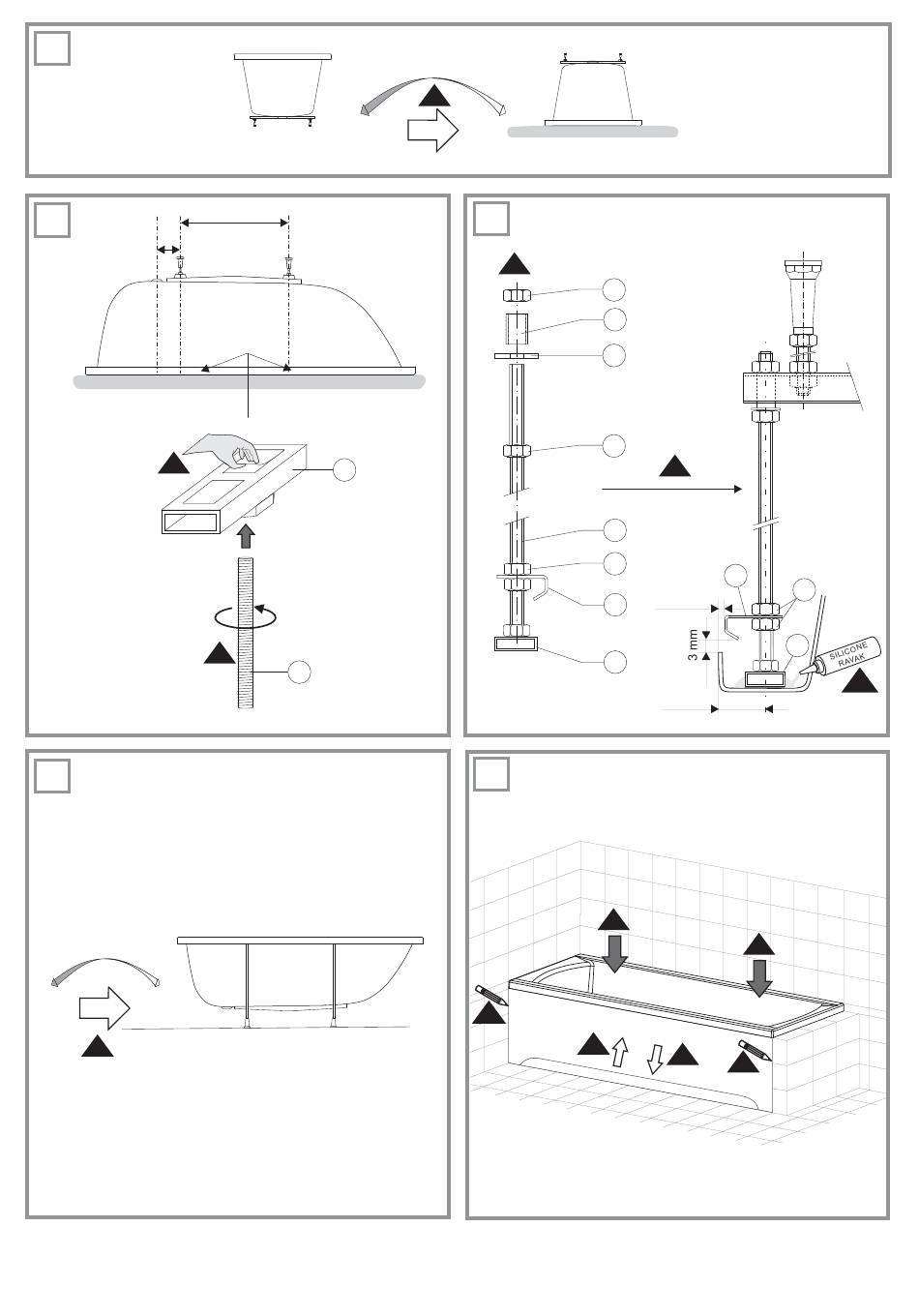 3 mm

SILICONE RAVAK