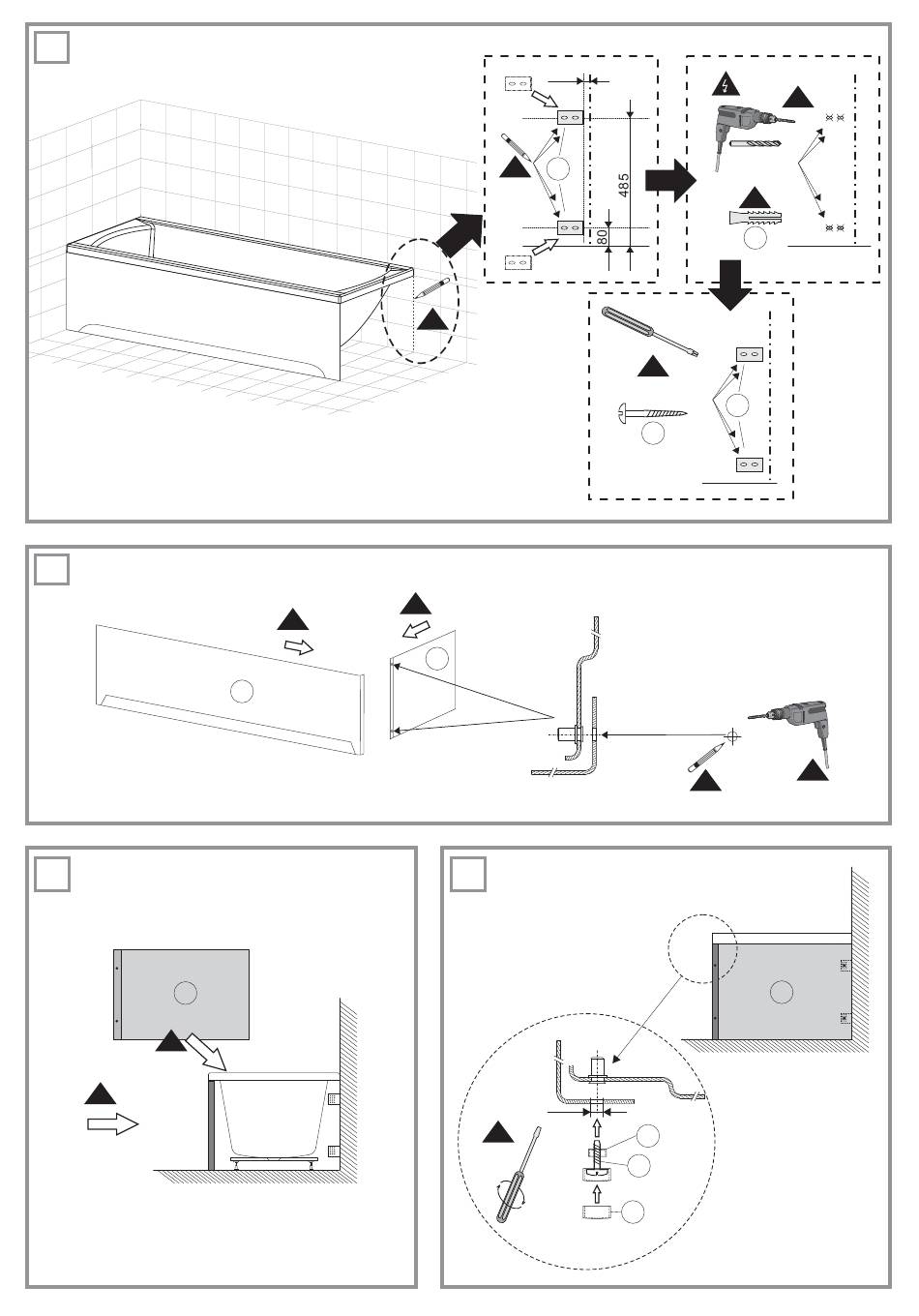 485
80