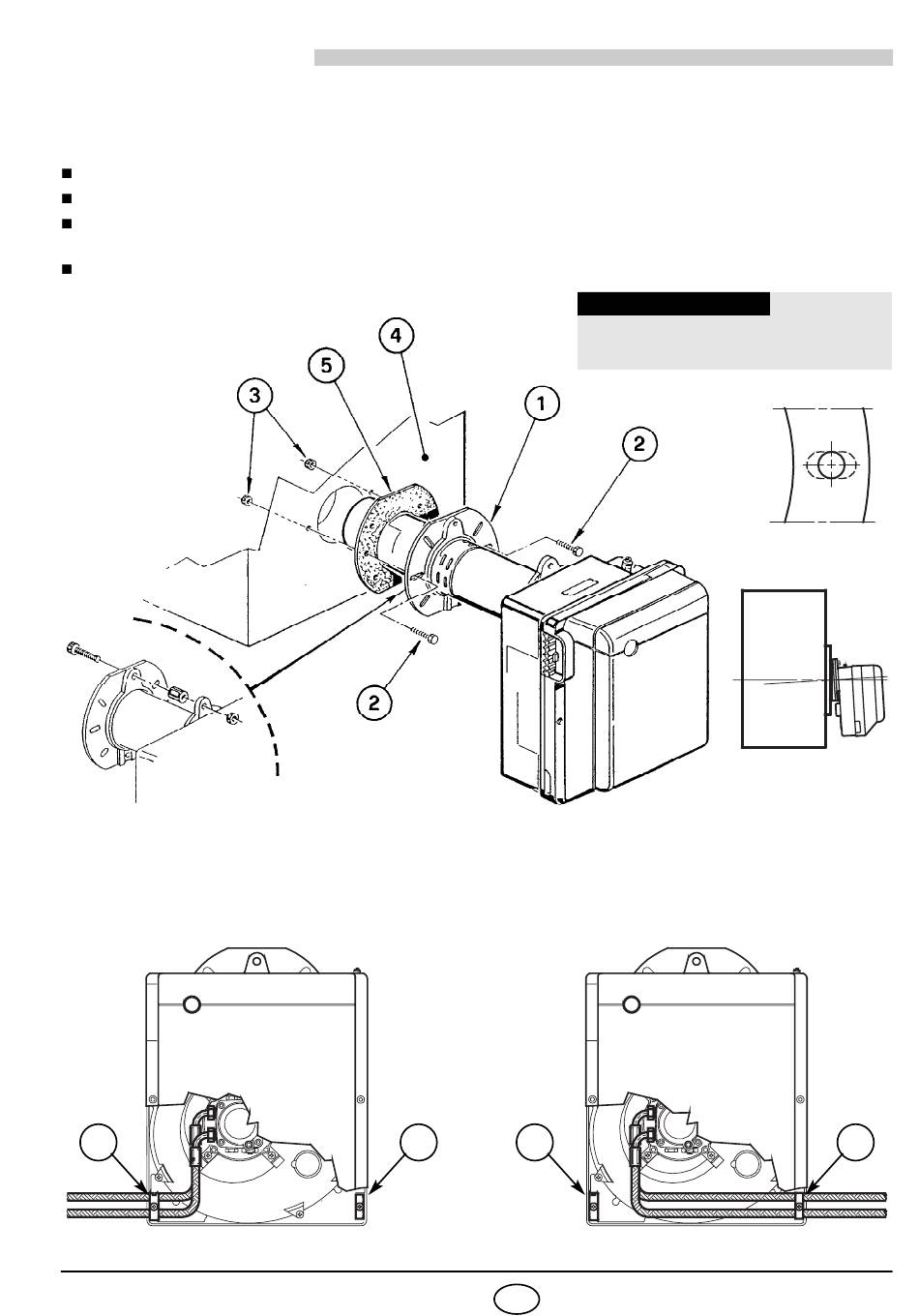 4

5

3

1

2

2