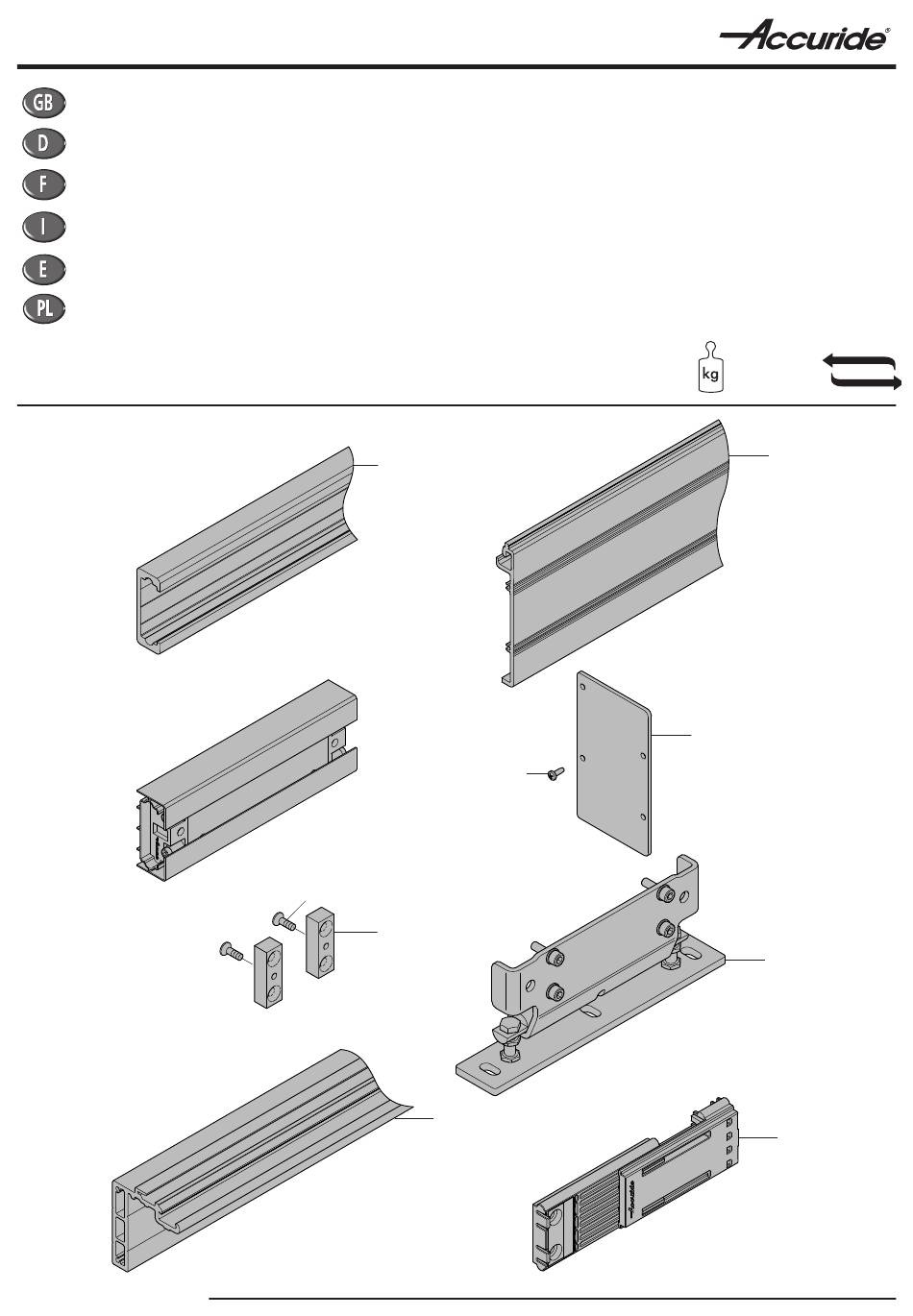 Accuride®

GB
D
F
I
E
PL

kg

Accuride