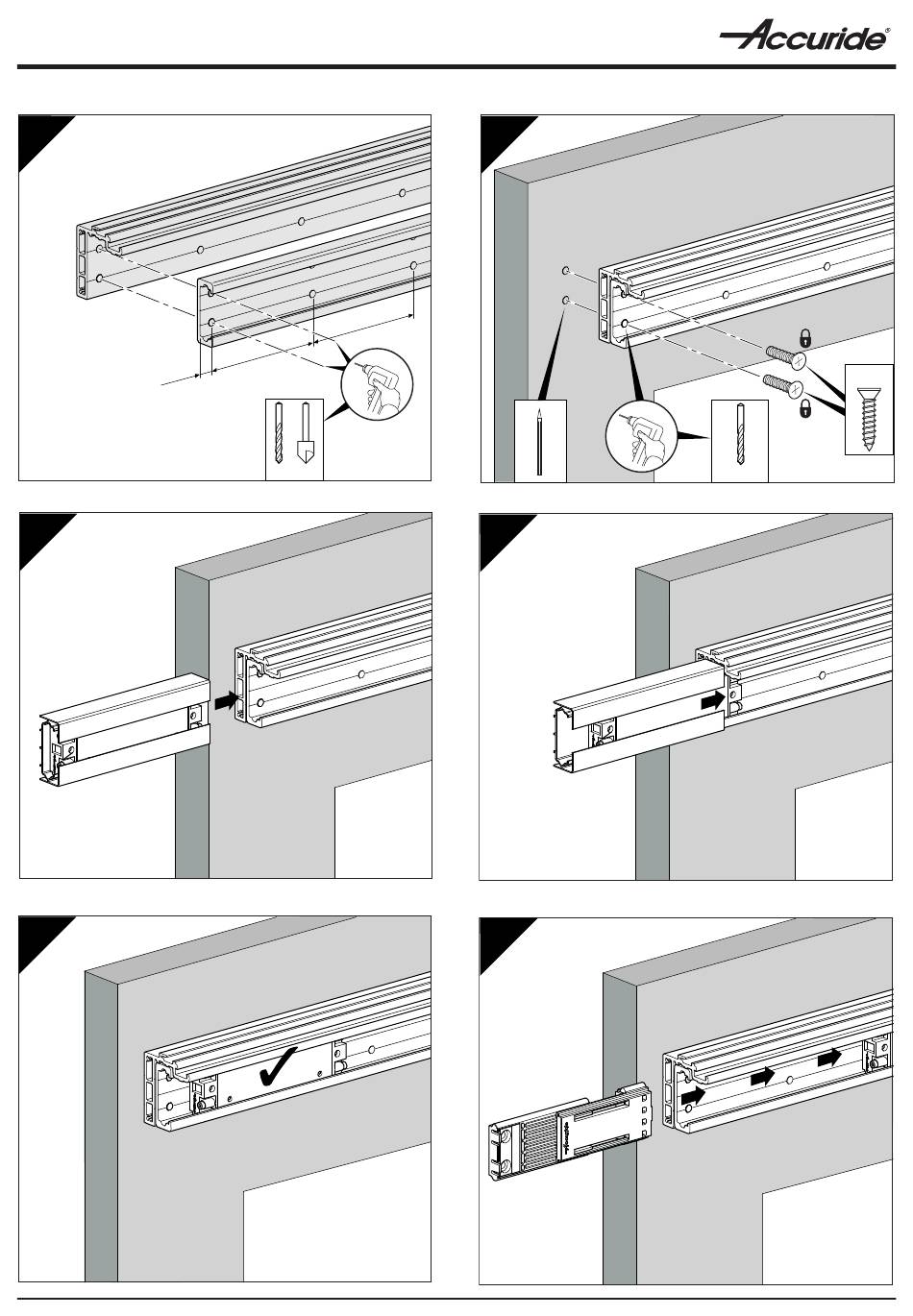 Accuride®