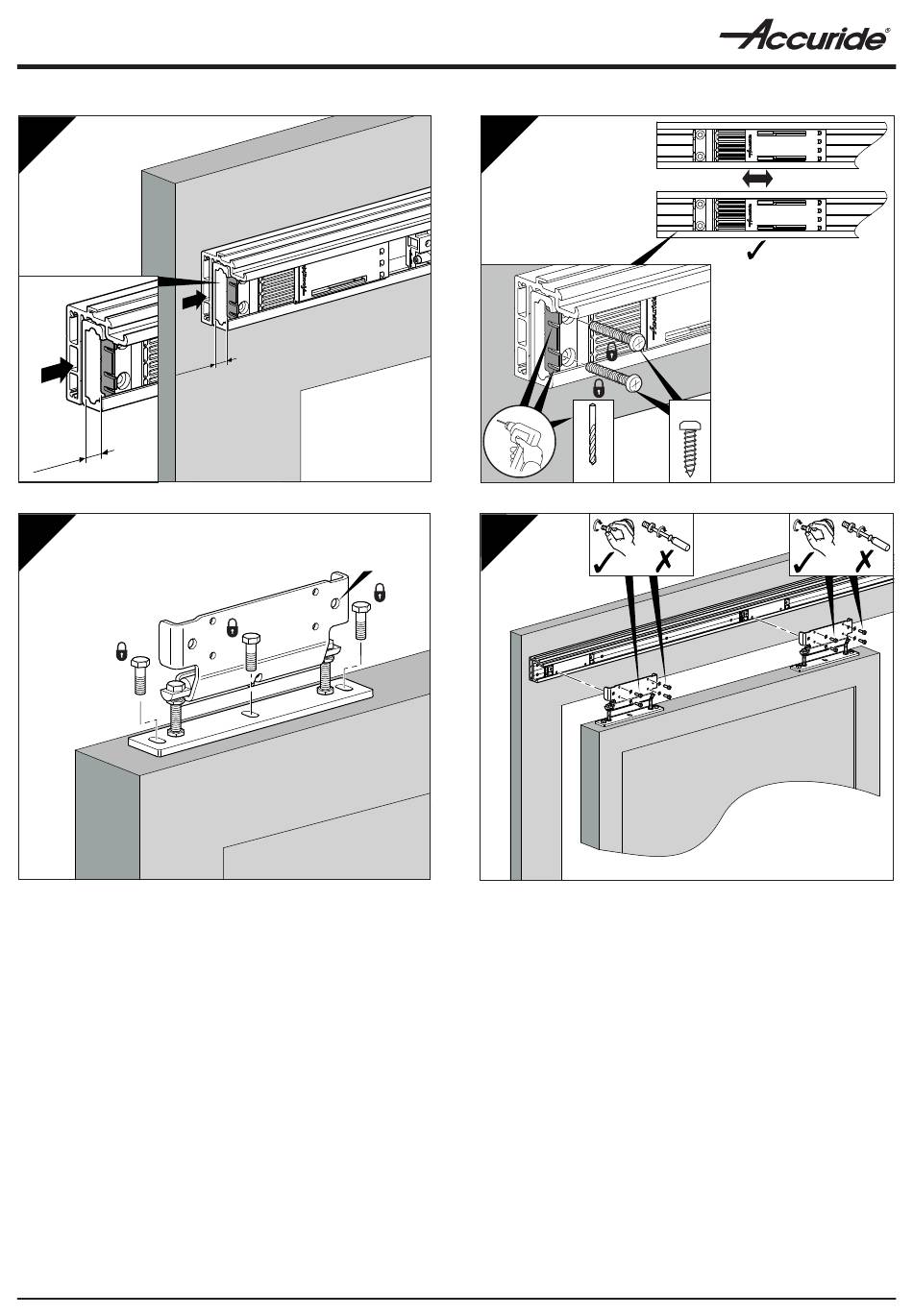 Accuride®