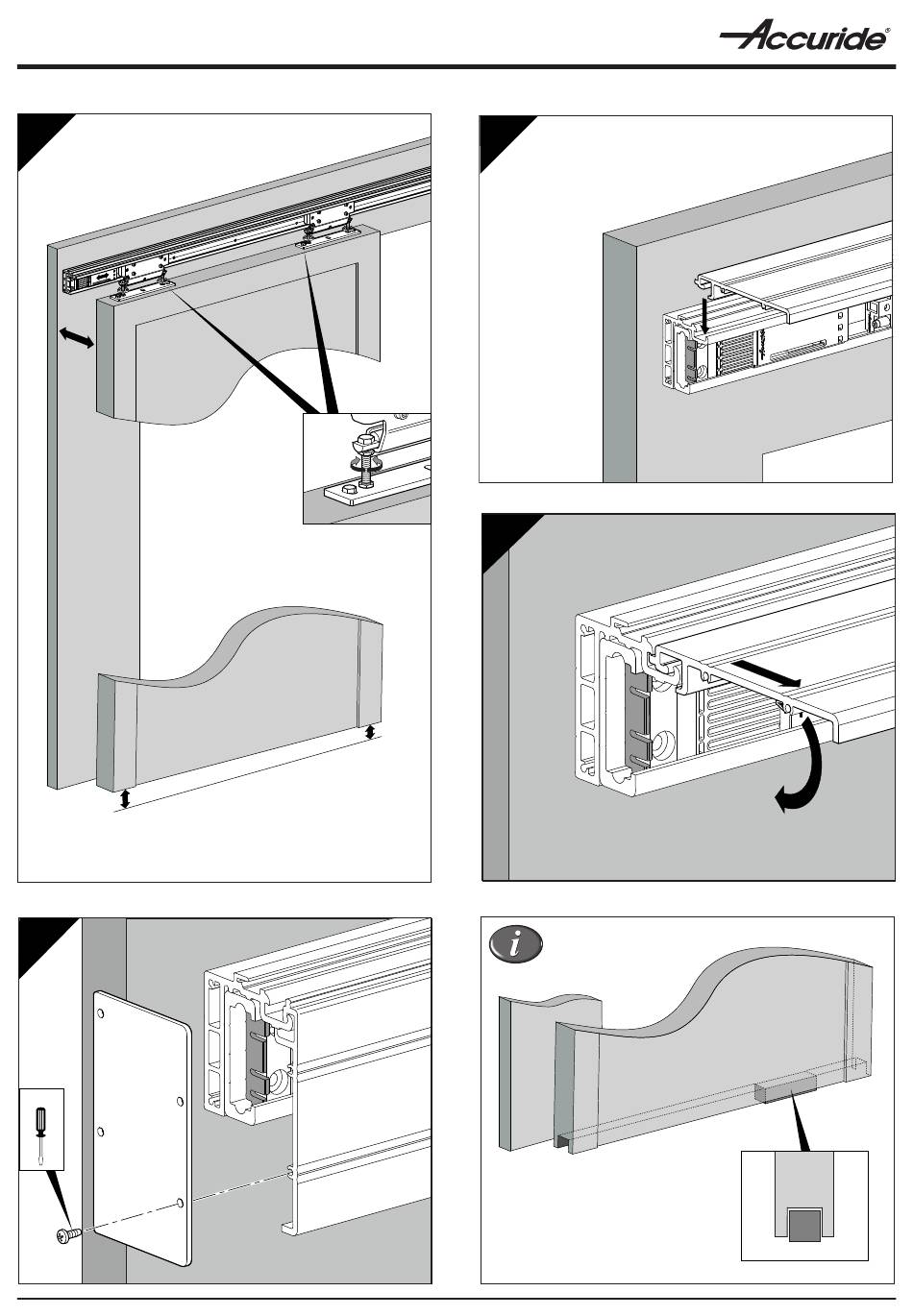 Accuride®

i