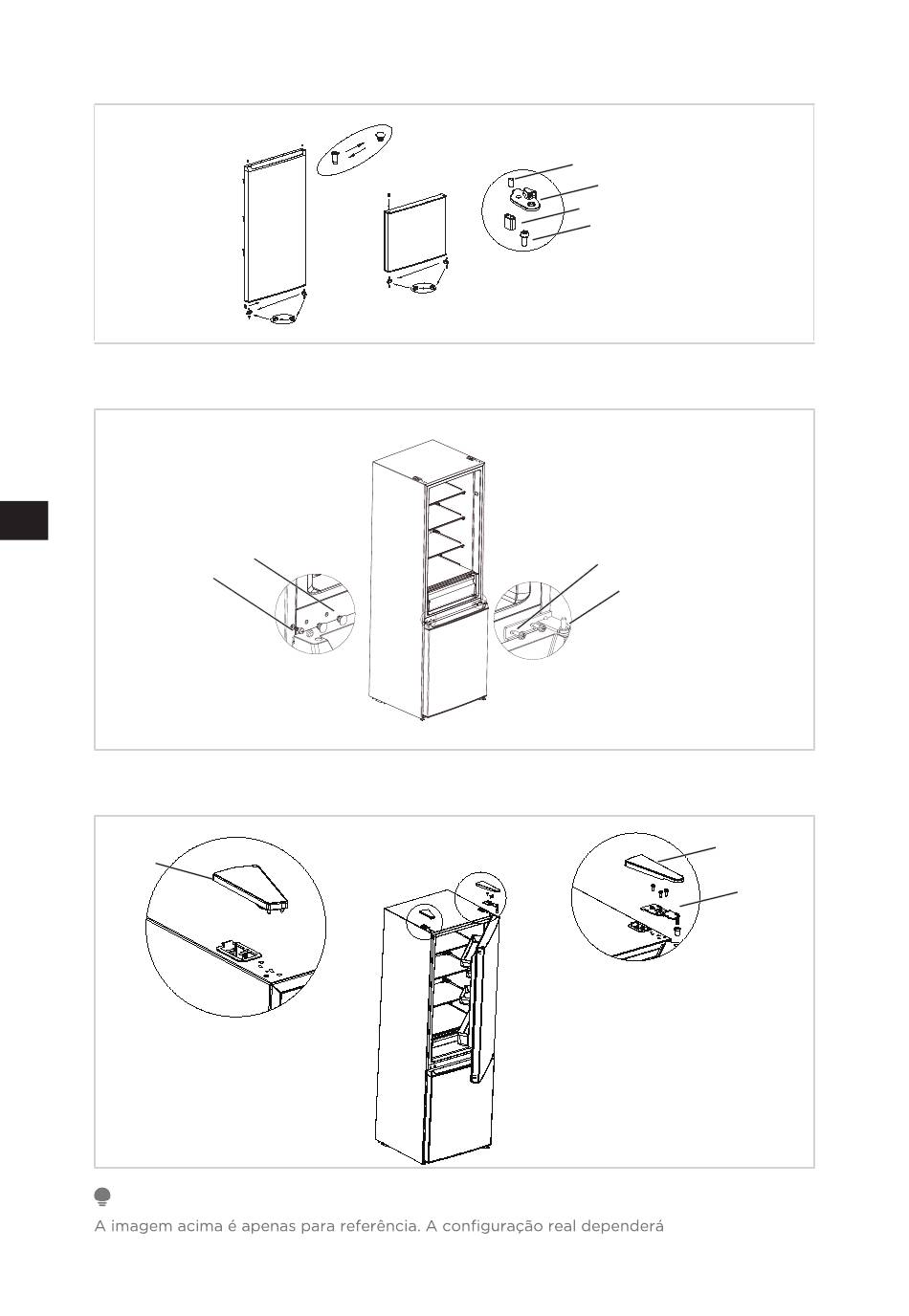 A imagem acima é apenas para referência. A configuração real dependerá