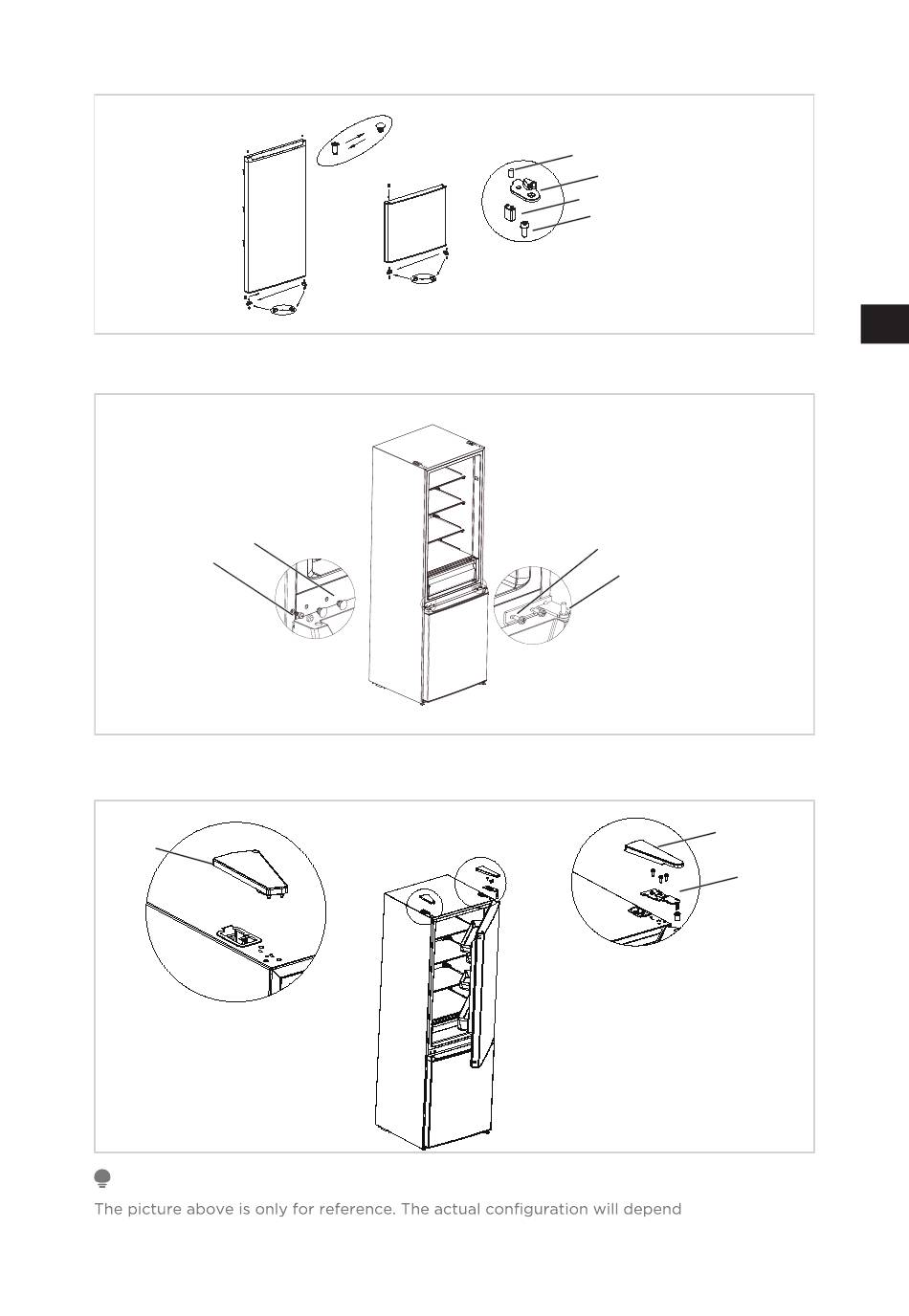 The picture above is only for reference. The actual configuration will depend